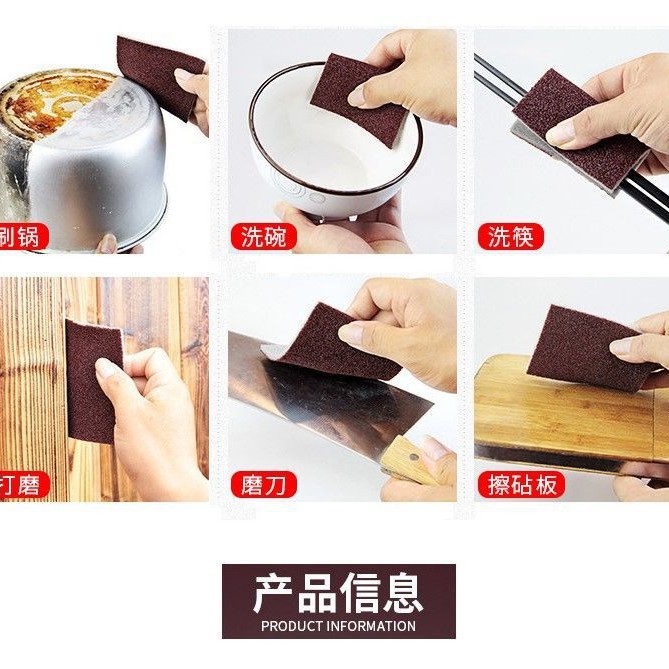 刷锅

洗碗

洗筷

打磨

磨刀

擦砧板

产品信息
PRODUCT INFORMATION