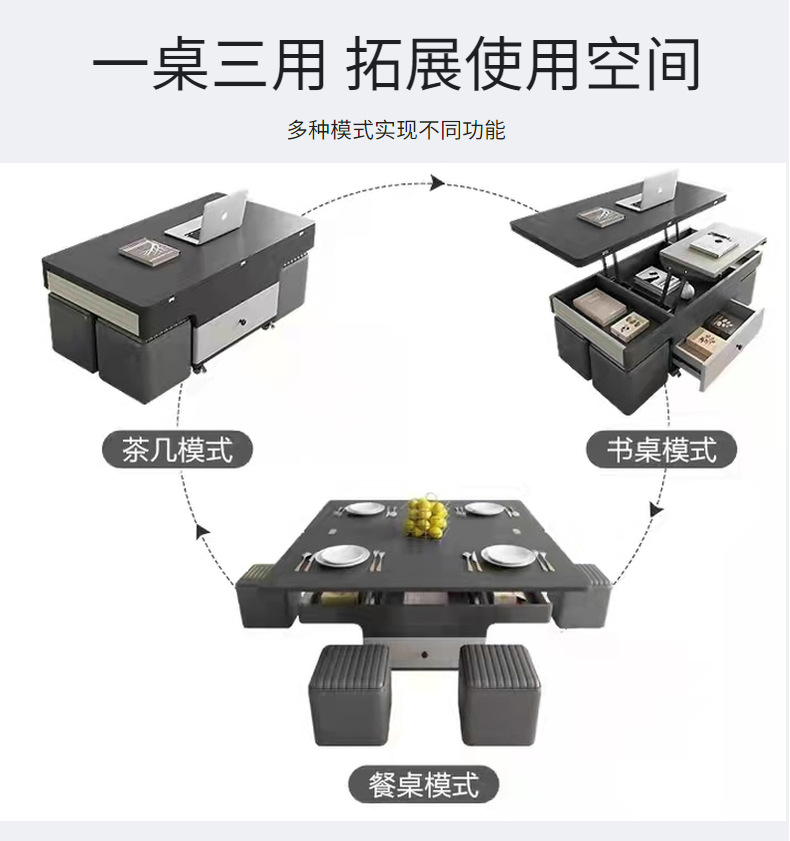 一桌三用 拓展使用空间

多种模式实现不同功能

茶几模式

书桌模式

餐桌模式