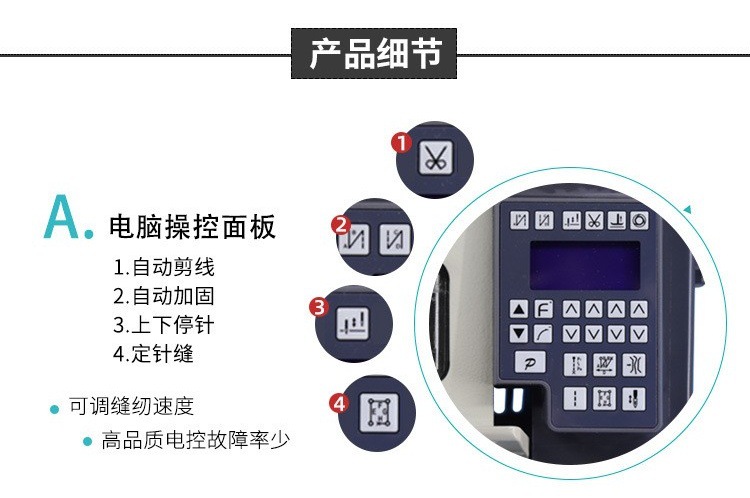 产品细节

A. 电脑操控面板

1.自动剪线
2.自动加固
3.上下停针
4.定针缝

可调缝纫速度

高品质电控故障率少

1

2

3

4

F

P