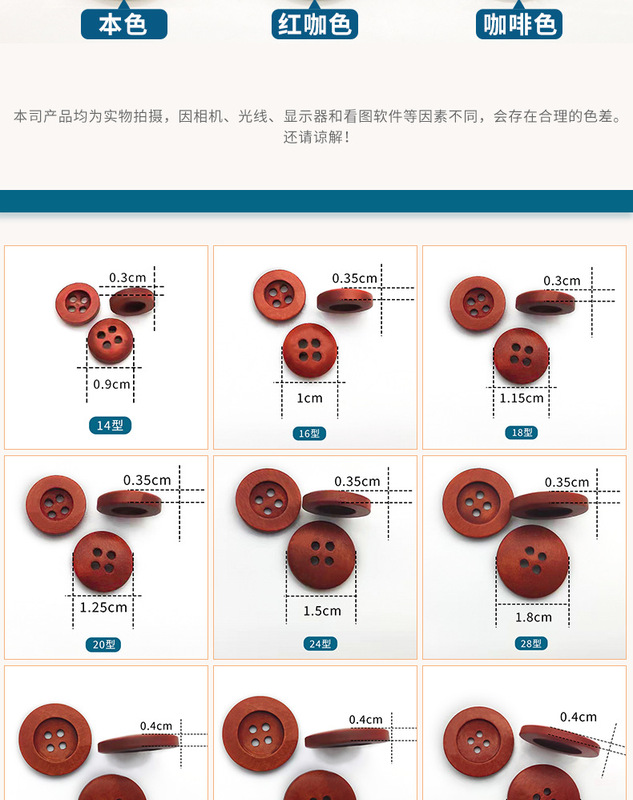 本色　红咖色　咖啡色

本司产品均为实物拍摄，因相机、光线、显示器和看图软件等因素不同，会存在合理的色差。还请谅解！

0.3cm
0.9cm
14型

0.35cm
1cm
16型

0.3cm
1.15cm
18型

0.35cm
1.25cm
20型

0.35cm
1.5cm
24型

0.35cm
1.8cm
28型

0.4cm

0.4cm

0.4cm