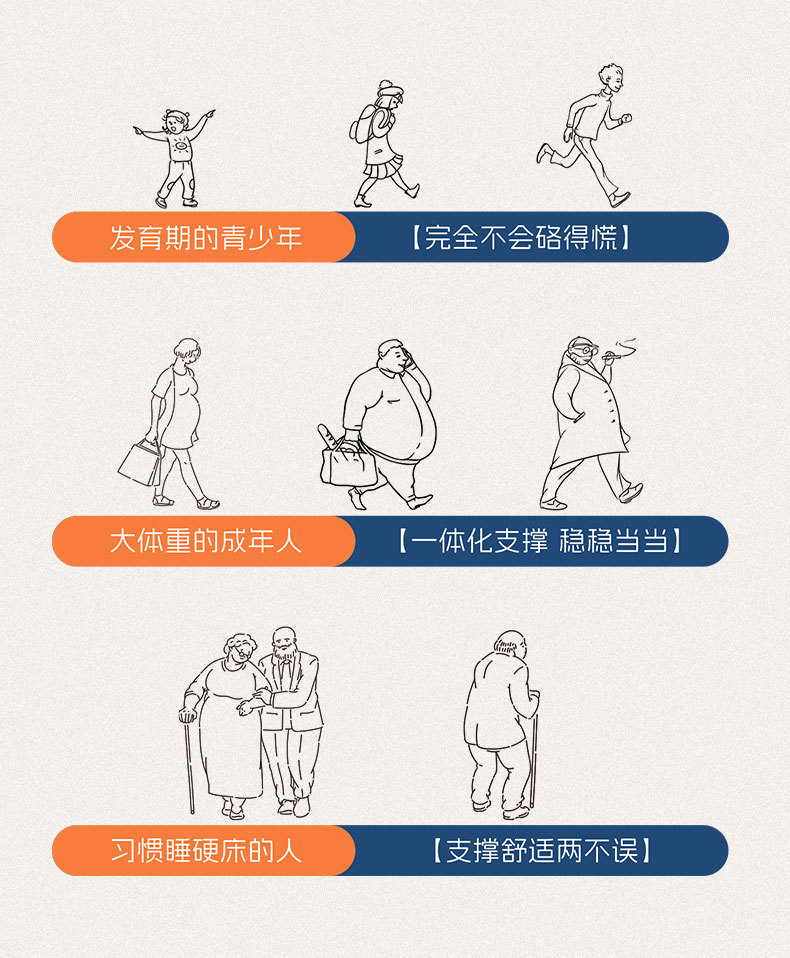 发育期的青少年

【完全不会硌得慌】

大体重的成年人

【一体化支撑 稳稳当当】

习惯睡硬床的人

【支撑舒适两不误】