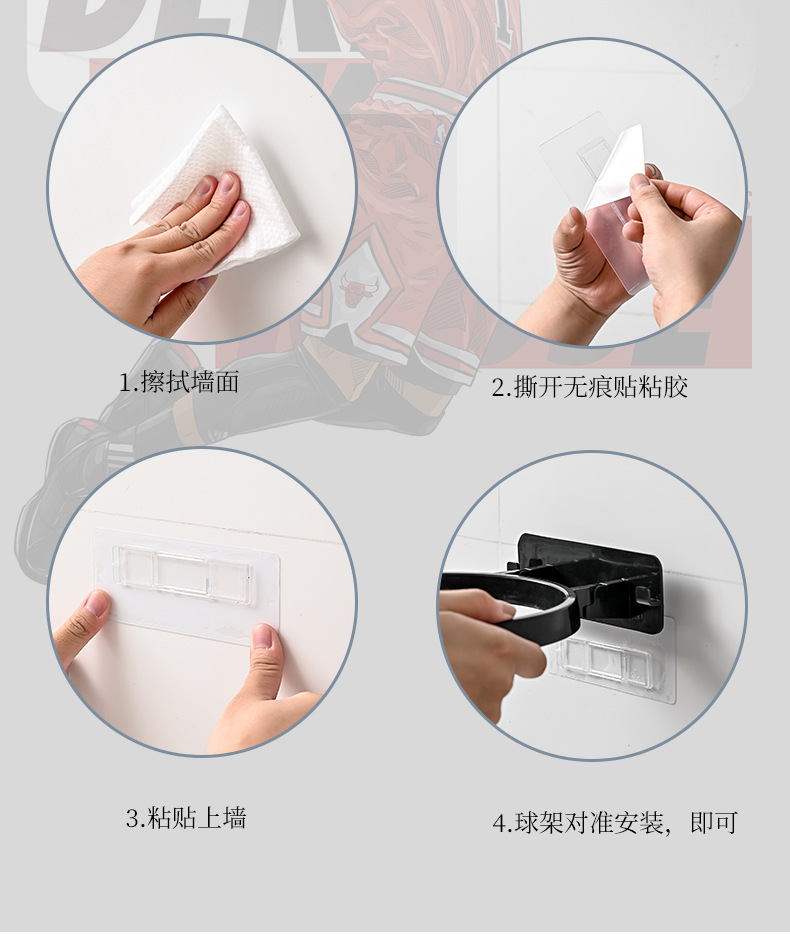 1.擦拭墙面

2.撕开无痕贴粘胶

3.粘贴上墙

4.球架对准安装，即可