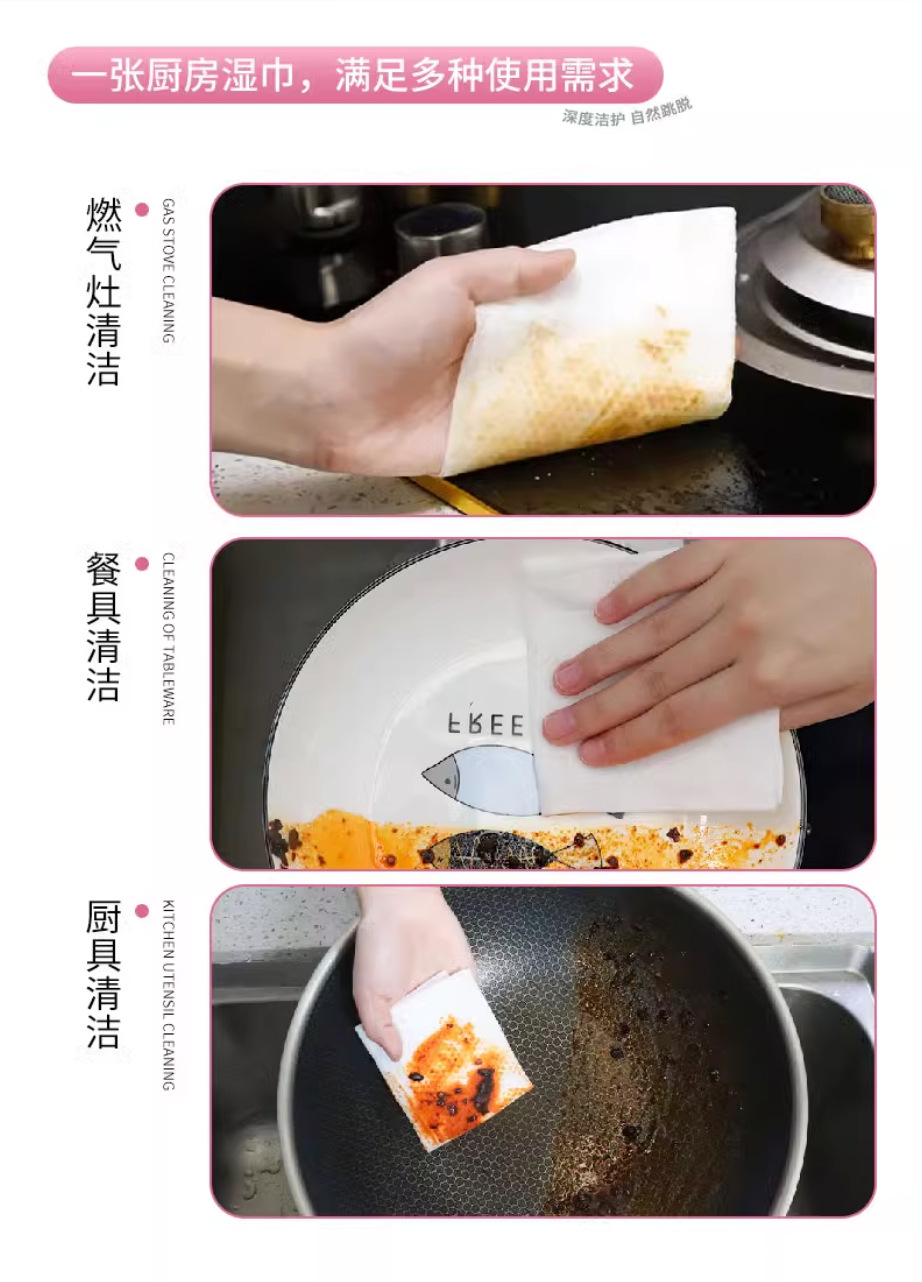 一张厨房湿巾，满足多种使用需求

深度洁护 自然跳脱

燃气灶清洁
GAS STOVE CLEANING

餐具清洁
CLEANING OF TABLEWARE

FREE

厨具清洁
KITCHEN UTENSIL CLEANING