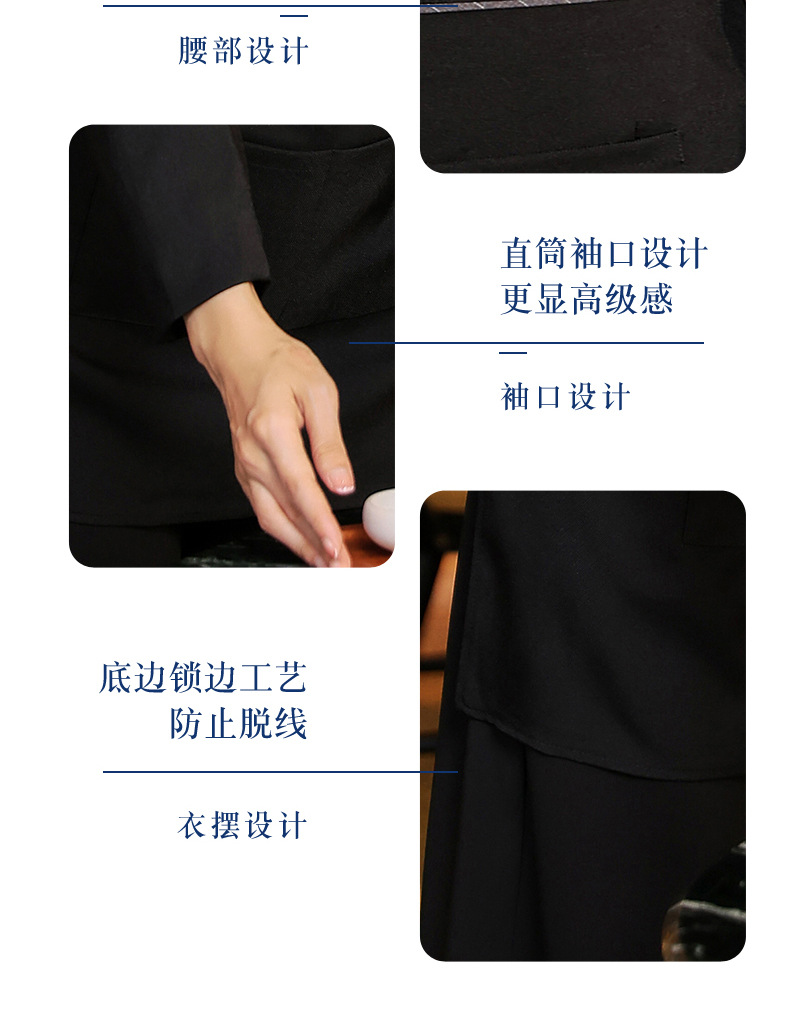 腰部设计

直筒袖口设计
更显高级感

袖口设计

底边锁边工艺
防止脱线

衣摆设计