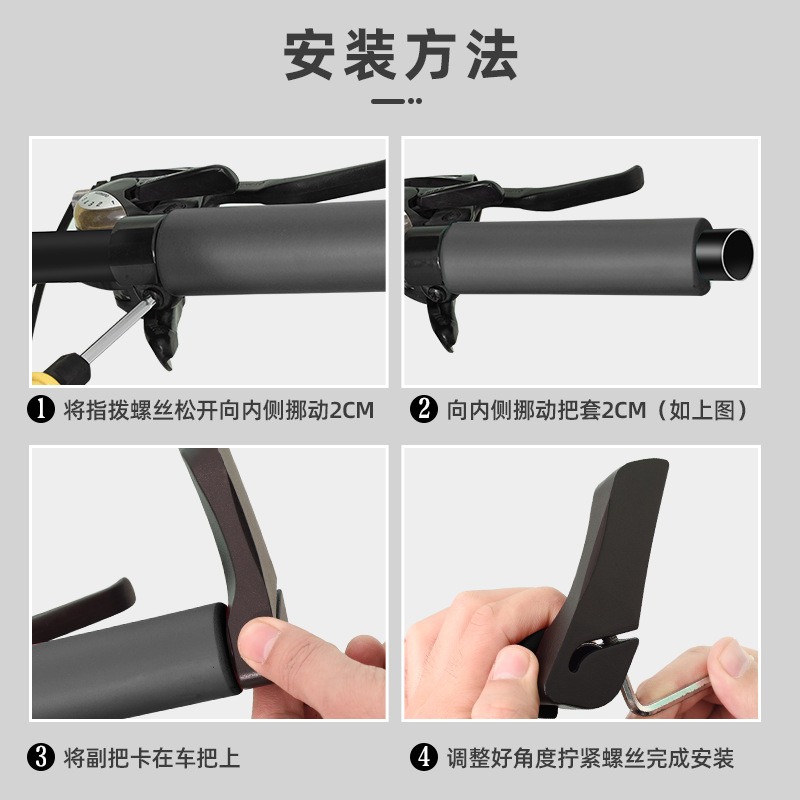 安装方法

❶ 将指拨螺丝松开向内侧挪动2CM

❷ 向内侧挪动把套2CM（如上图）

❸ 将副把卡在车把上

❹ 调整好角度拧紧螺丝完成安装