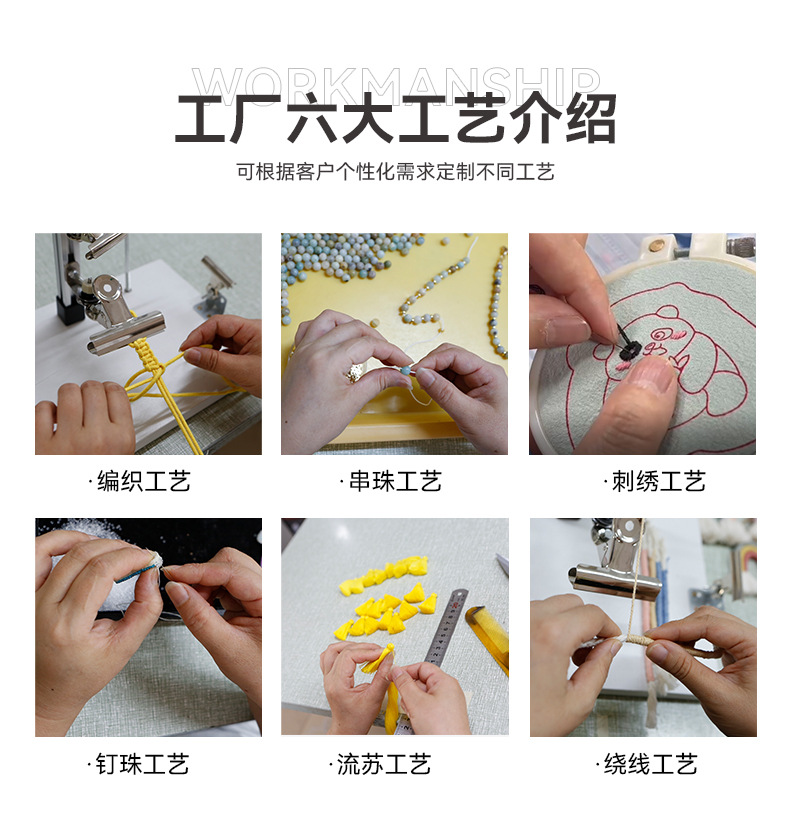 WORKMANSHIP
工厂六大工艺介绍
可根据客户个性化需求定制不同工艺

·编织工艺

·串珠工艺

·刺绣工艺

·钉珠工艺

·流苏工艺

·绕线工艺