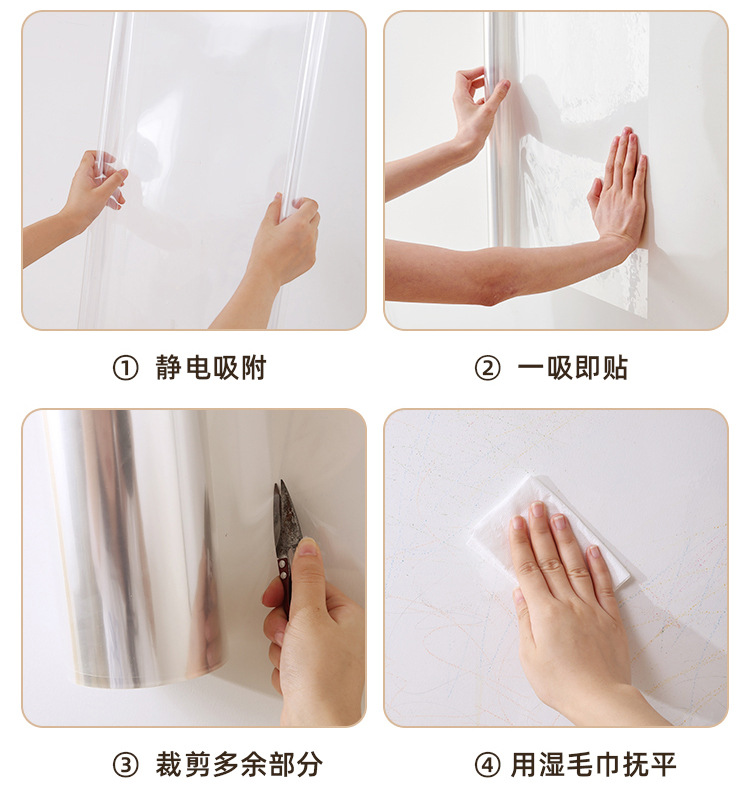 ① 静电吸附

② 一吸即贴

③ 裁剪多余部分

④ 用湿毛巾抚平