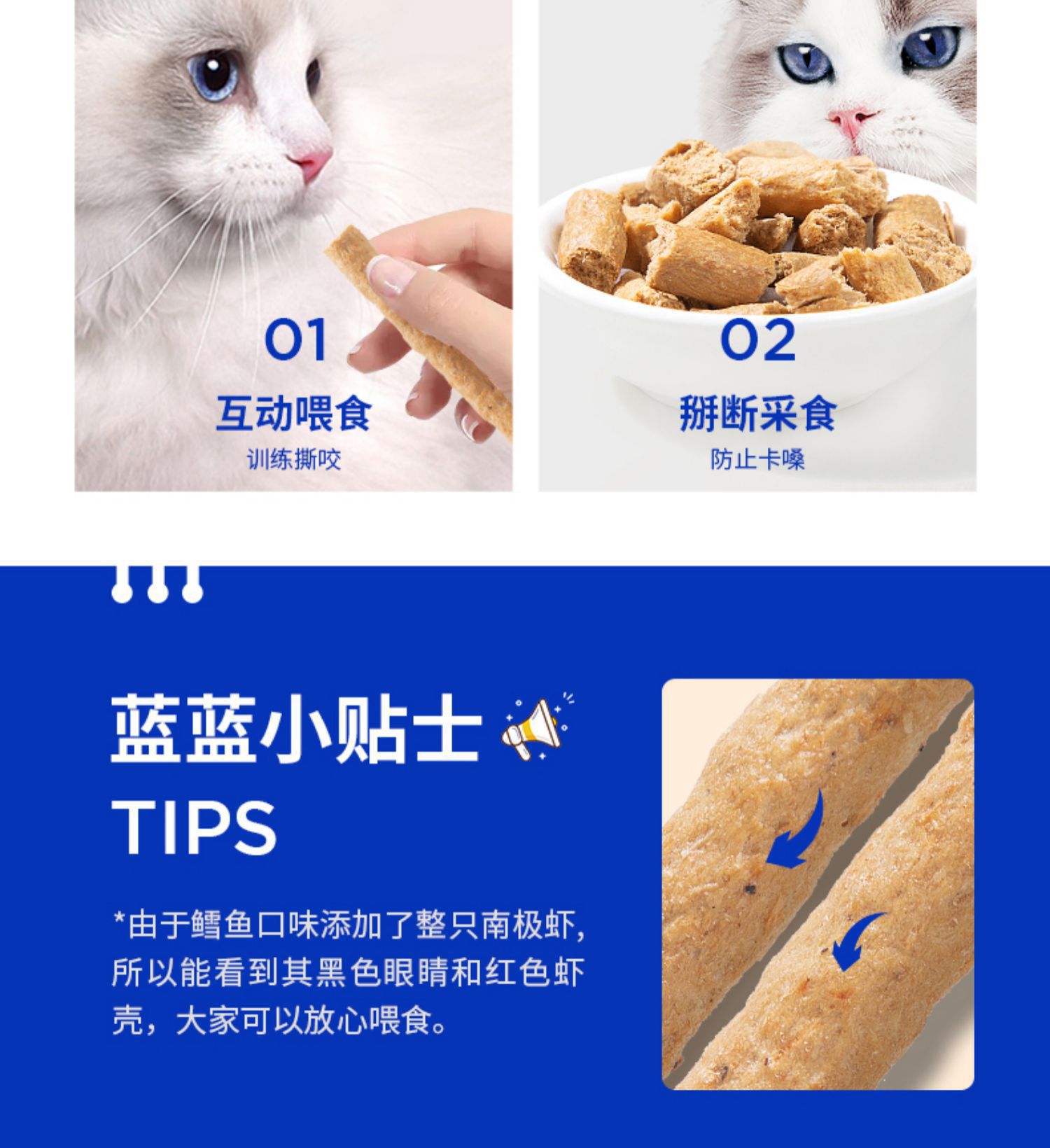 01
互动喂食
训练撕咬

02
掰断采食
防止卡嗓

蓝蓝小贴士
TIPS

*由于鳕鱼口味添加了整只南极虾，所以能看到其黑色眼睛和红色虾壳，大家可以放心喂食。