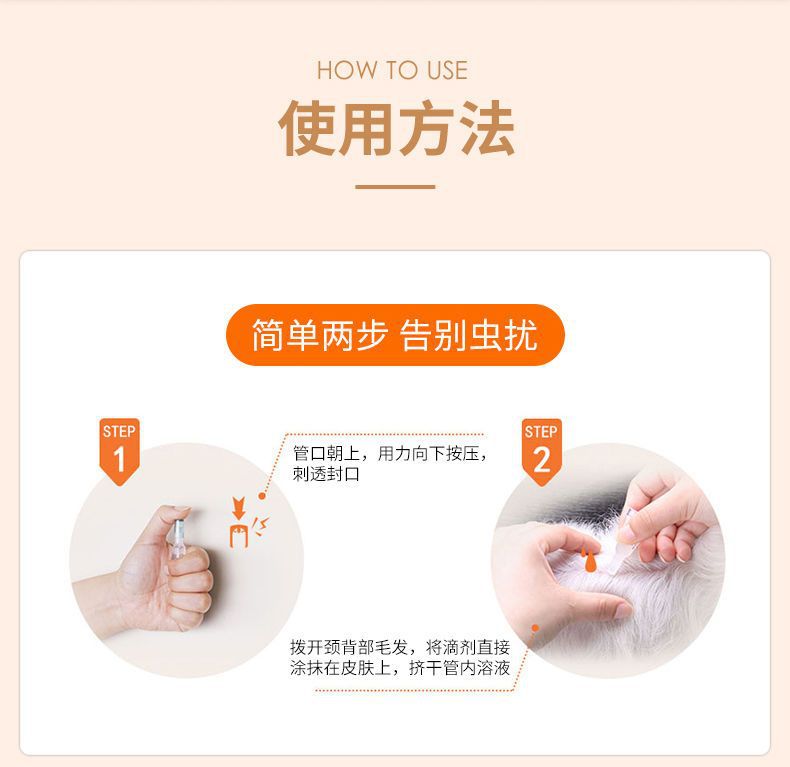 HOW TO USE

使用方法

简单两步 告别虫扰

STEP 1

管口朝上，用力向下按压，刺透封口

STEP 2

拨开颈背部毛发，将滴剂直接涂抹在皮肤上，挤干管内溶液