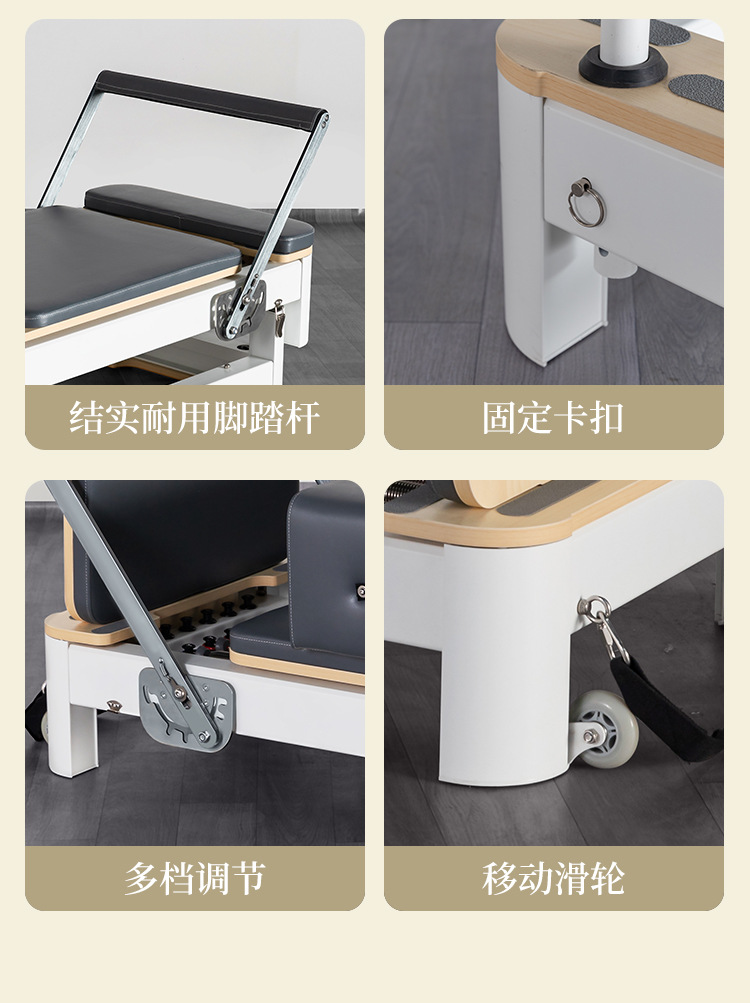 结实耐用脚踏杆

固定卡扣

多档调节

移动滑轮