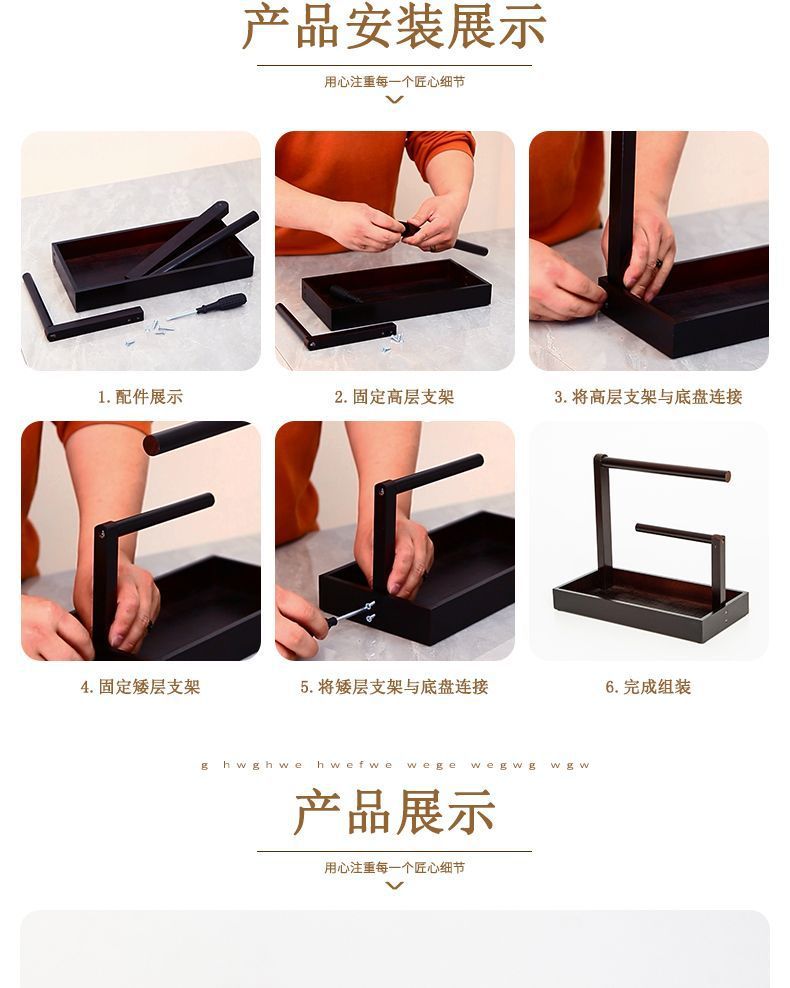 产品安装展示

用心注重每一个匠心细节

1. 配件展示

2. 固定高层支架

3. 将高层支架与底盘连接

4. 固定矮层支架

5. 将矮层支架与底盘连接

6. 完成组装

g hwghwe hwefwe wege wegwg wgw

产品展示

用心注重每一个匠心细节