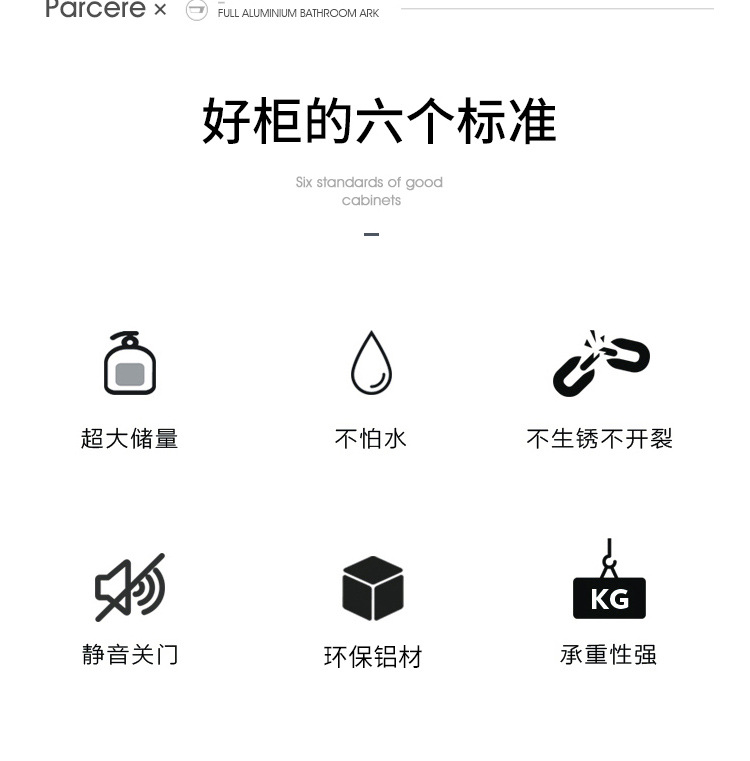 Parcere × FULL ALUMINIUM BATHROOM ARK

好柜的六个标准

Six standards of good cabinets

超大储量

不怕水

不生锈不开裂

静音关门

环保铝材

KG

承重性强