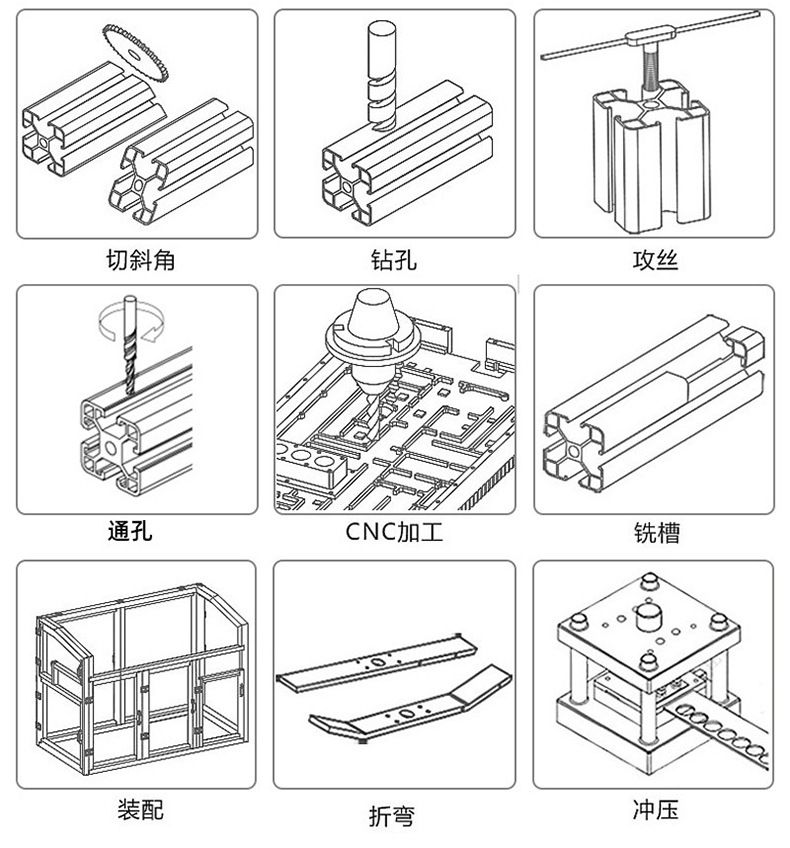 切斜角

钻孔

攻丝

通孔

CNC加工

铣槽

装配

折弯

冲压