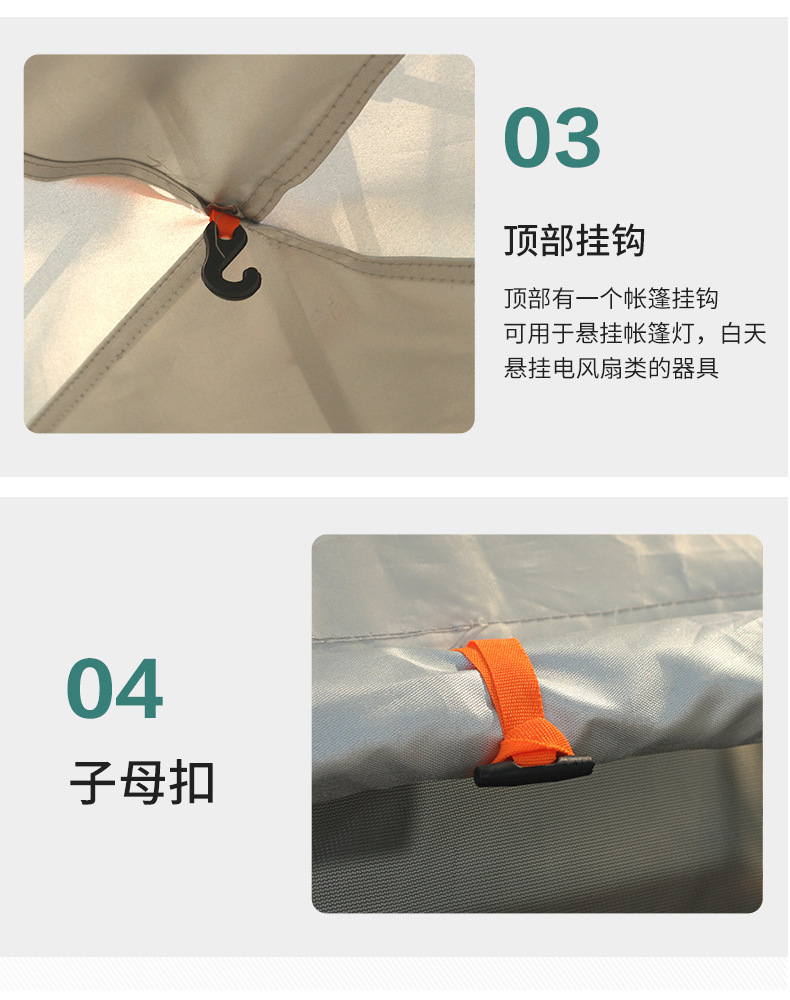 03

顶部挂钩

顶部有一个帐篷挂钩
可用于悬挂帐篷灯，白天
悬挂电风扇类的器具

04

子母扣