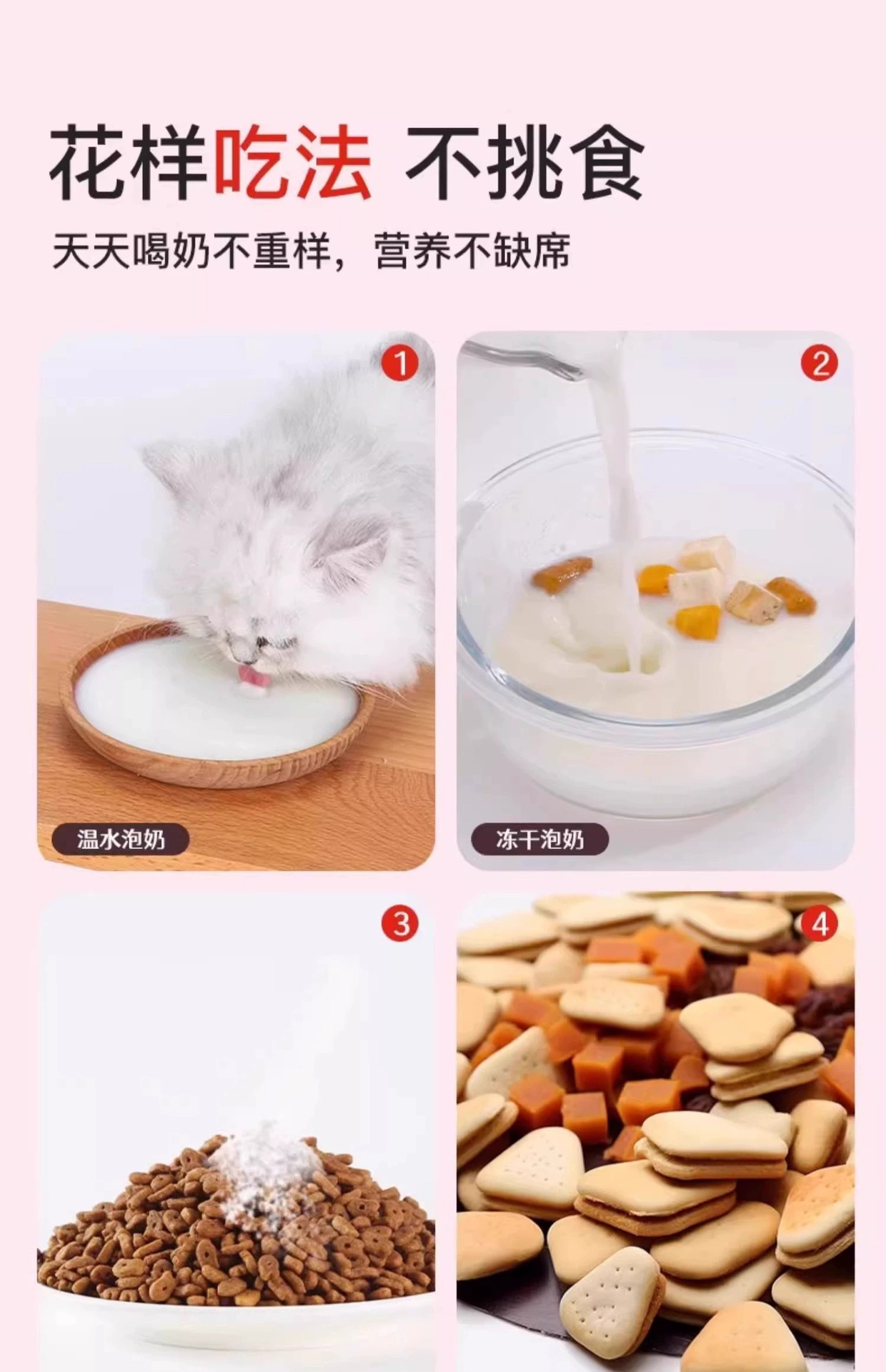 花样吃法 不挑食

天天喝奶不重样，营养不缺席

1

温水泡奶

2

冻干泡奶

3

4