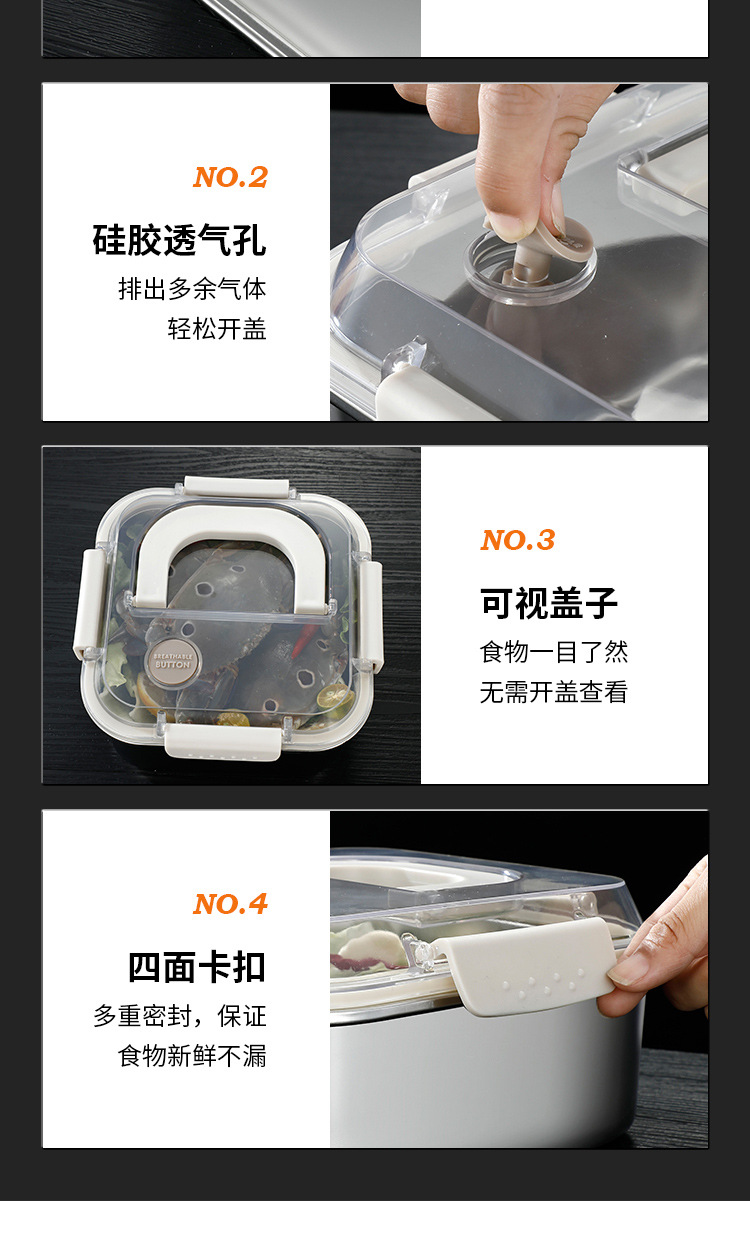 NO.2

硅胶透气孔

排出多余气体
轻松开盖

BREATHABLE
BUTTON

NO.3

可视盖子

食物一目了然
无需开盖查看

NO.4

四面卡扣

多重密封，保证
食物新鲜不漏