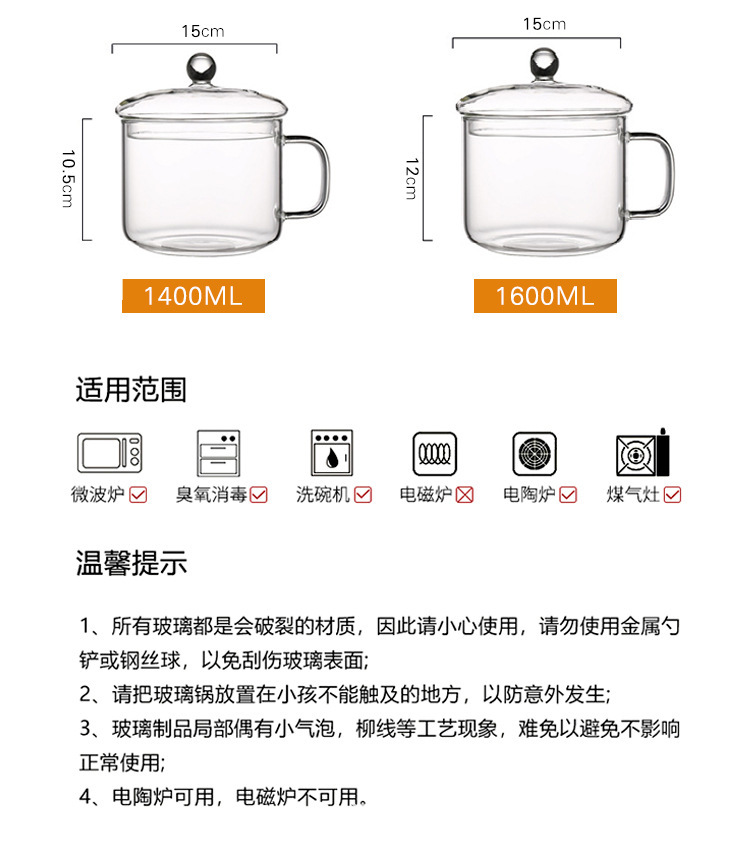 15cm

10.5cm

1400ML

15cm

12cm

1600ML

适用范围

微波炉 ☑ 臭氧消毒 ☑ 洗碗机 ☑ 电磁炉 ☒ 电陶炉 ☑ 煤气灶 ☑

温馨提示

1、所有玻璃都是会破裂的材质，因此请小心使用，请勿使用金属勺铲或钢丝球，以免刮伤玻璃表面;

2、请把玻璃锅放置在小孩不能触及的地方，以防意外发生;

3、玻璃制品局部偶有小气泡，柳线等工艺现象，难免以避免不影响正常使用;

4、电陶炉可用，电磁炉不可用。