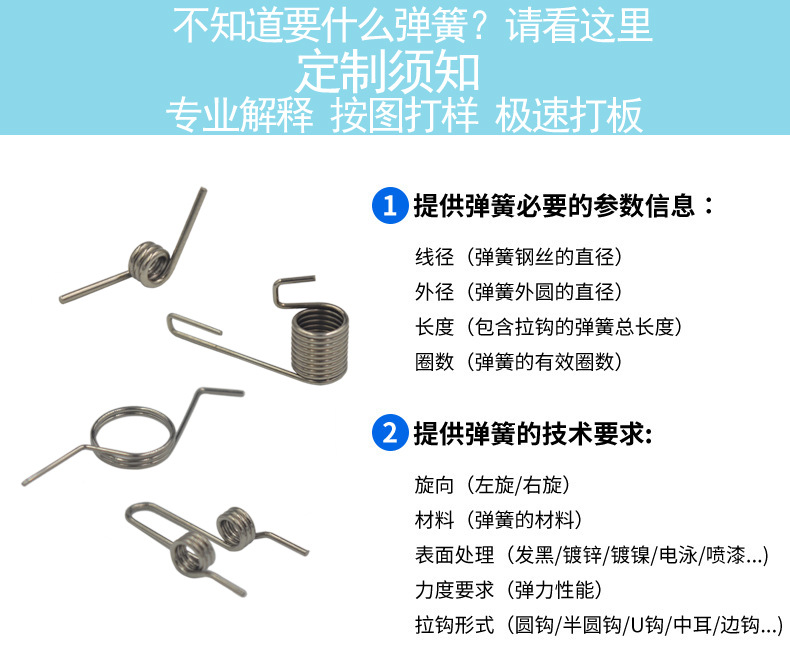 不知道要什么弹簧？请看这里
定制须知
专业解释 按图打样 极速打板

1 提供弹簧必要的参数信息：

线径（弹簧钢丝的直径）
外径（弹簧外圆的直径）
长度（包含拉钩的弹簧总长度）
圈数（弹簧的有效圈数）

2 提供弹簧的技术要求:

旋向（左旋/右旋）
材料（弹簧的材料）
表面处理（发黑/镀锌/镀镍/电泳/喷漆...)
力度要求（弹力性能）
拉钩形式（圆钩/半圆钩/U钩/中耳/边钩...)