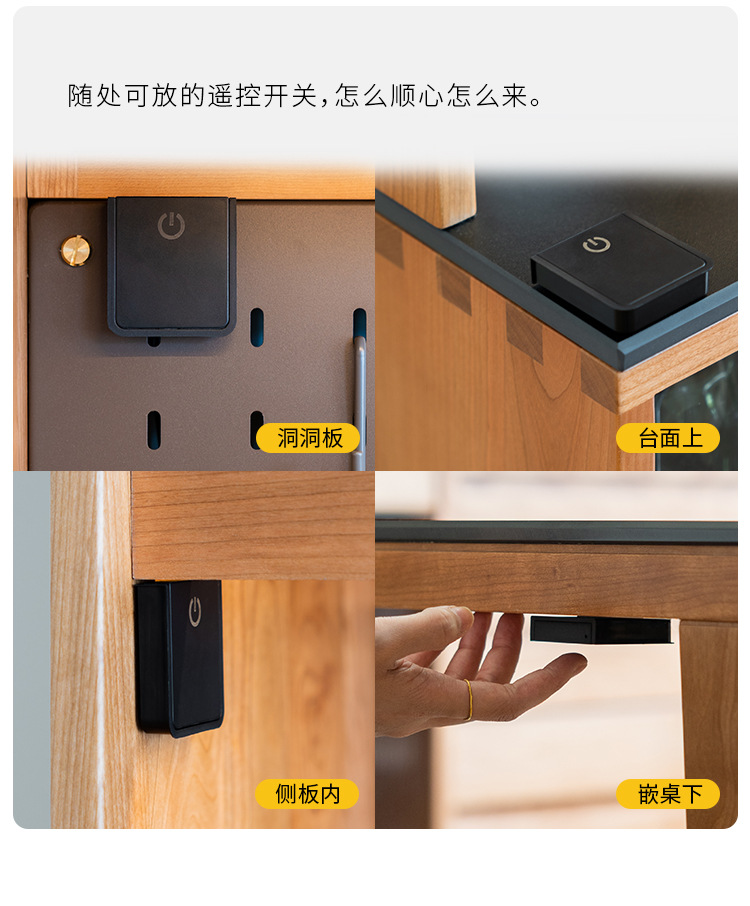 随处可放的遥控开关，怎么顺心怎么来。

洞洞板

台面上

侧板内

嵌桌下