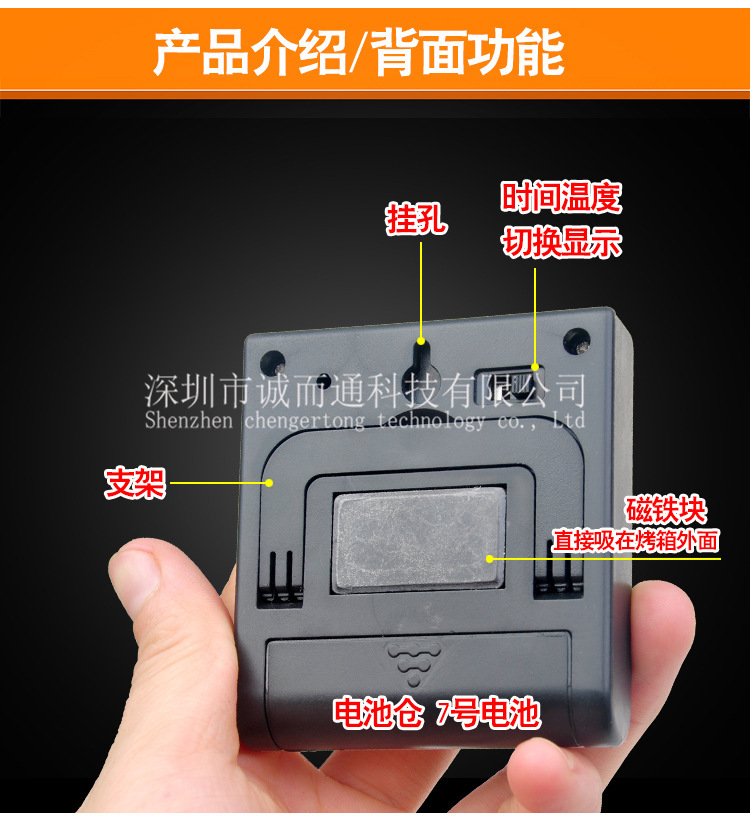 产品介绍/背面功能

挂孔

时间温度
切换显示

深圳市诚而通科技有限公司
Shenzhen chengertong technology co., Ltd

支架

磁铁块
直接吸在烤箱外面

电池仓 7号电池