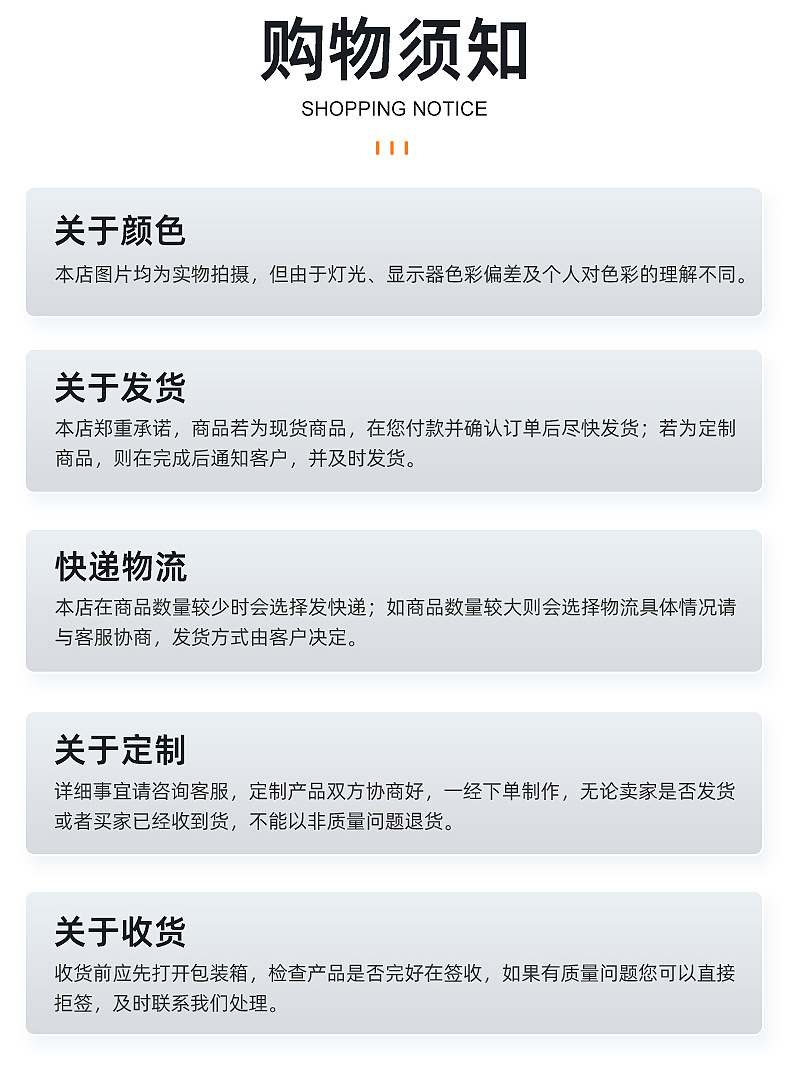 购物须知
SHOPPING NOTICE

关于颜色
本店图片均为实物拍摄，但由于灯光、显示器色彩偏差及个人对色彩的理解不同。

关于发货
本店郑重承诺，商品若为现货商品，在您付款并确认订单后尽快发货；若为定制商品，则在完成后通知客户，并及时发货。

快递物流
本店在商品数量较少时会选择发快递；如商品数量较大则会选择物流具体情况请与客服协商，发货方式由客户决定。

关于定制
详细事宜请咨询客服，定制产品双方协商好，一经下单制作，无论卖家是否发货或者买家已经收到货，不能以非质量问题退货。

关于收货
收货前应先打开包装箱，检查产品是否完好在签收，如果有质量问题您可以直接拒签，及时联系我们处理。