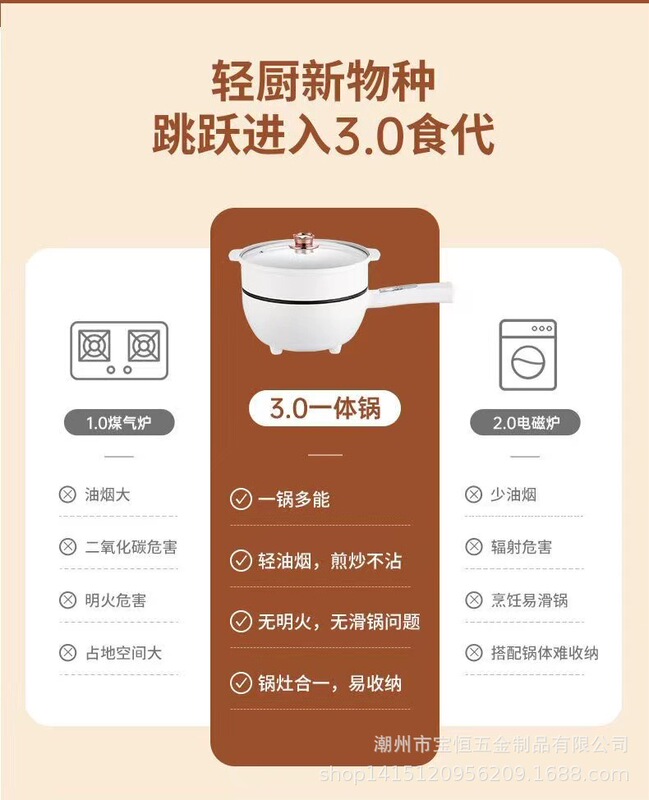 轻厨新物种
跳跃进入3.0食代

1.0煤气炉

油烟大

二氧化碳危害

明火危害

占地空间大

3.0一体锅

一锅多能

轻油烟，煎炒不沾

无明火，无滑锅问题

锅灶合一，易收纳

2.0电磁炉

少油烟

辐射危害

烹饪易滑锅

搭配锅体难收纳

潮州市宝恒五金制品有限公司
shop1415120956209.1688.com