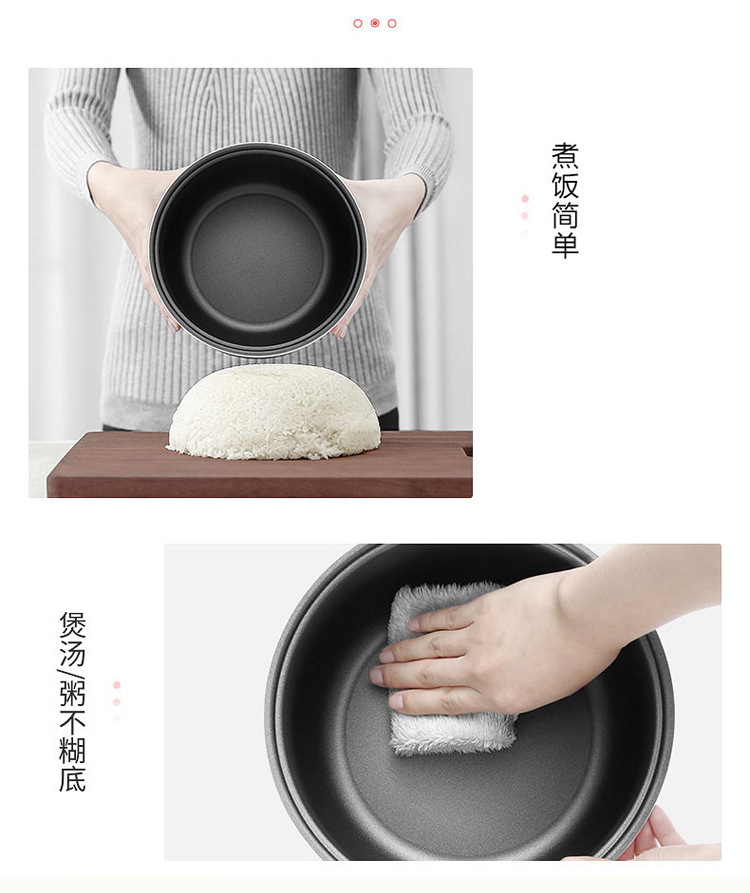 煮饭简单

煲汤/粥不糊底