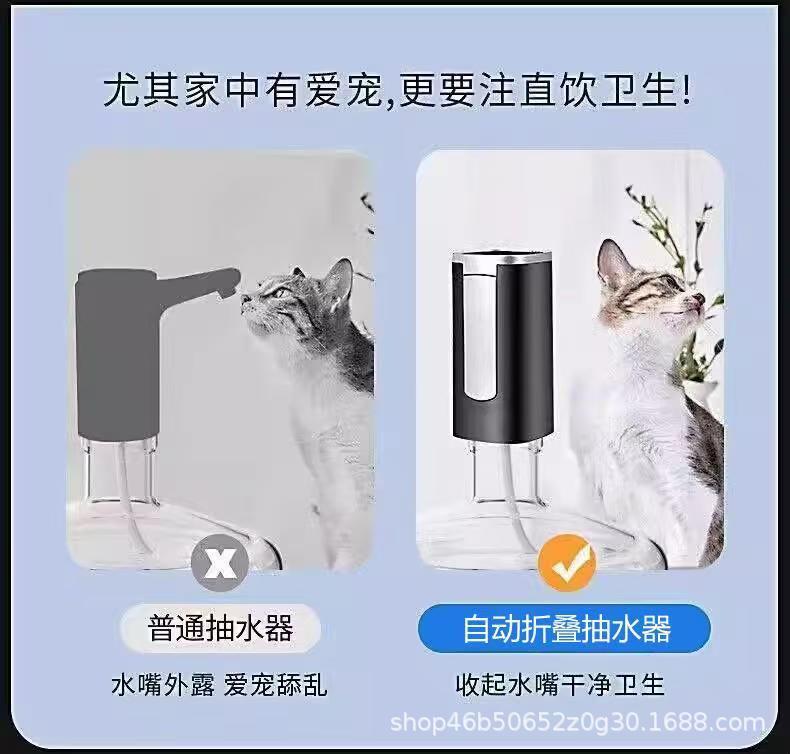 尤其家中有爱宠,更要注直饮卫生!

普通抽水器

水嘴外露 爱宠舔乱

自动折叠抽水器

收起水嘴干净卫生

shop46b50652z0g30.1688.com