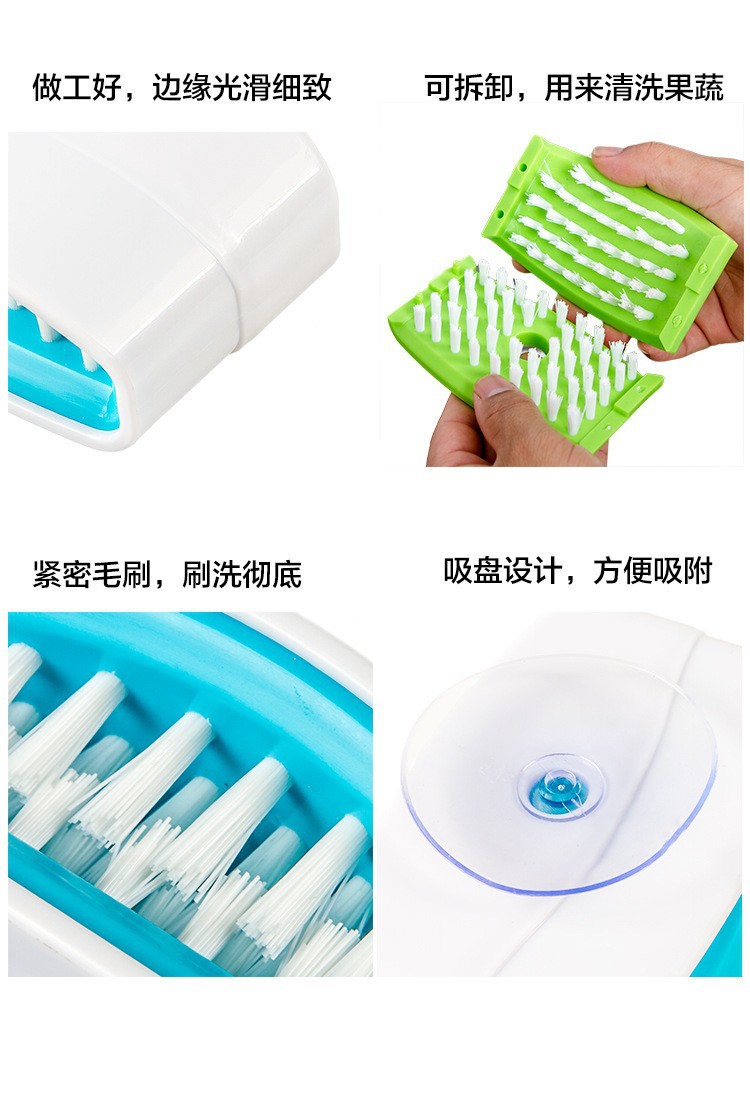 做工好，边缘光滑细致

可拆卸，用来清洗果蔬

紧密毛刷，刷洗彻底

吸盘设计，方便吸附