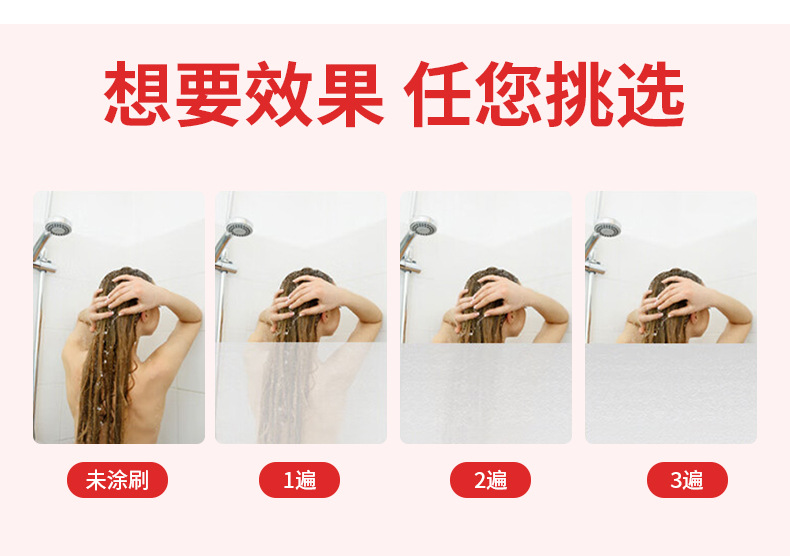 想要效果 任您挑选

未涂刷

1遍

2遍

3遍