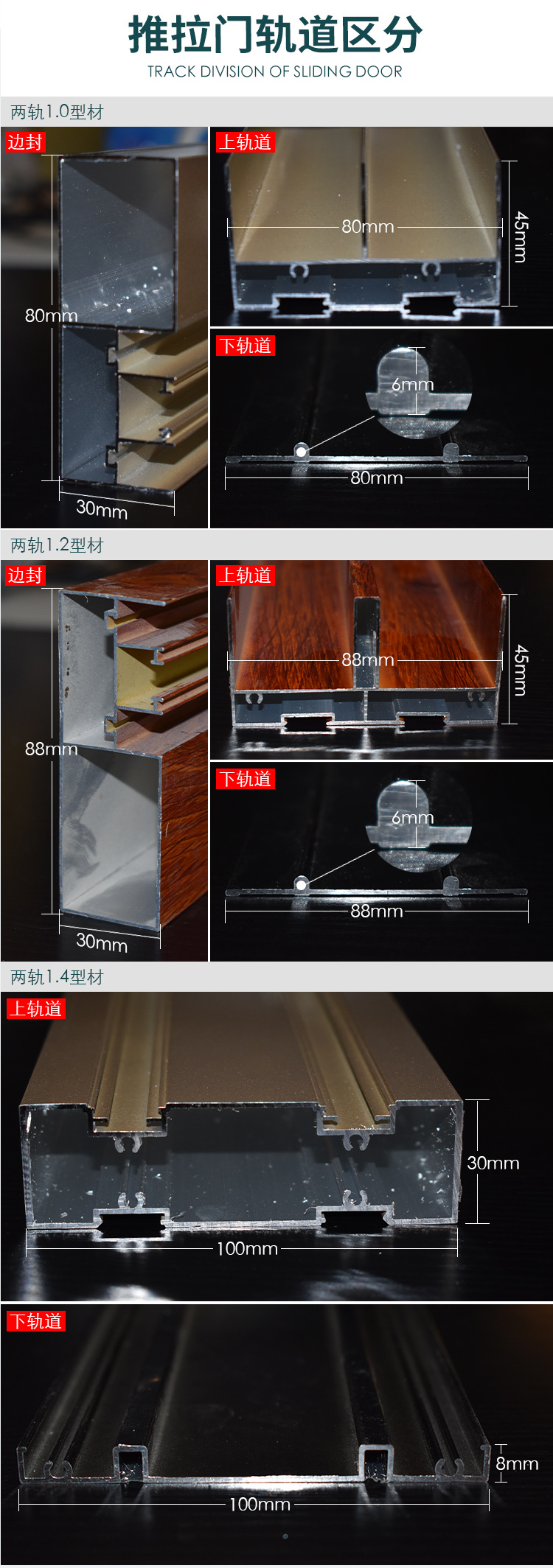 推拉门轨道区分
TRACK DIVISION OF SLIDING DOOR

两轨1.0型材

边封
80mm
30mm

上轨道
80mm
45mm

下轨道
6mm
80mm

两轨1.2型材

边封
88mm
30mm

上轨道
88mm
45mm

下轨道
6mm
88mm

两轨1.4型材

上轨道
30mm
100mm

下轨道
8mm
100mm