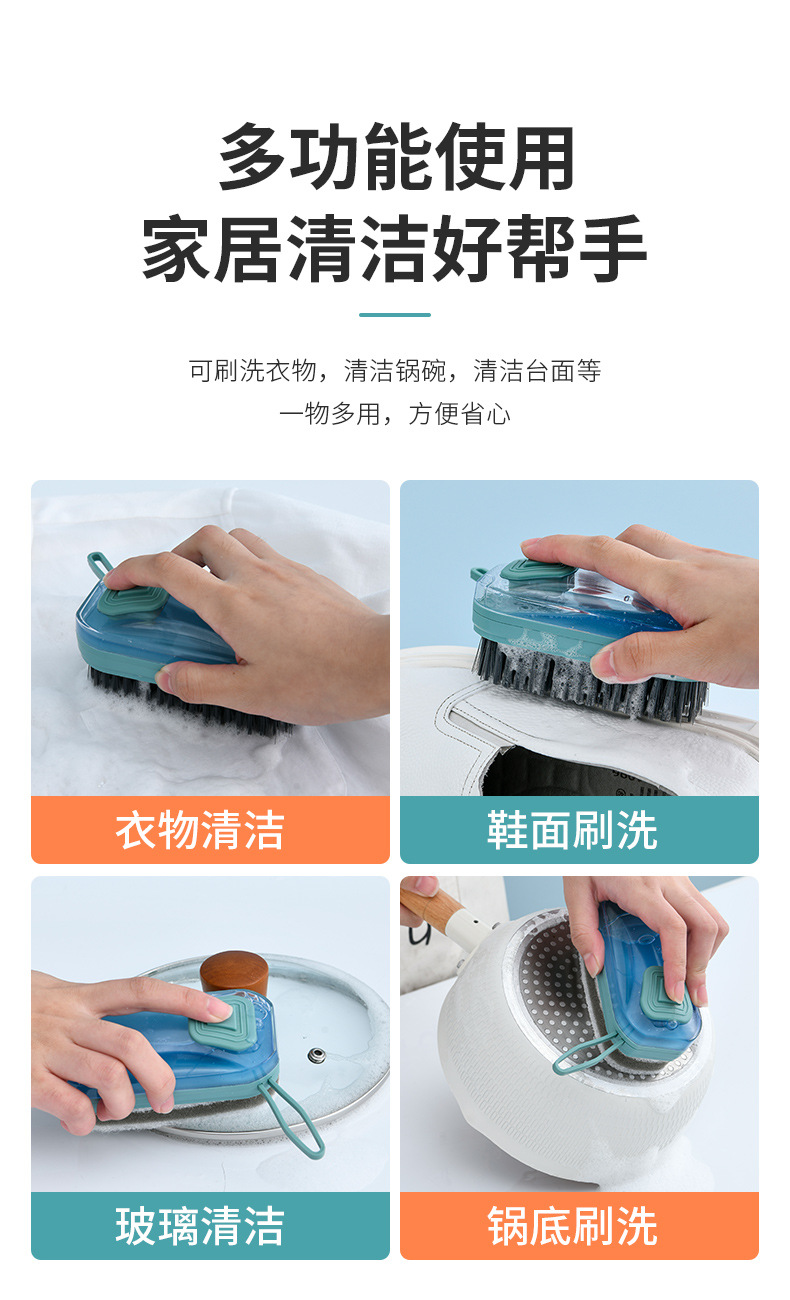 多功能使用
家居清洁好帮手

可刷洗衣物，清洁锅碗，清洁台面等
一物多用，方便省心

衣物清洁

鞋面刷洗

玻璃清洁

锅底刷洗