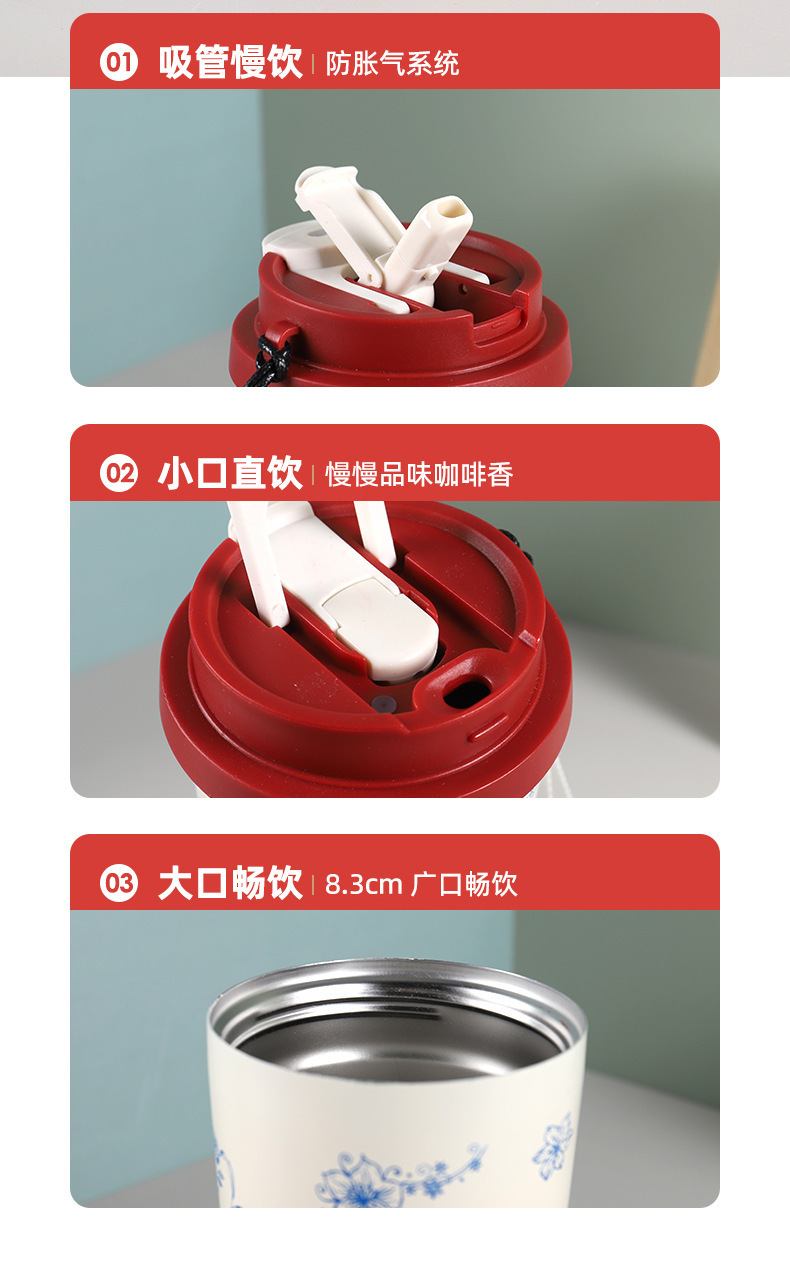 01 吸管慢饮 | 防胀气系统

02 小口直饮 | 慢慢品味咖啡香

03 大口畅饮 | 8.3cm 广口畅饮