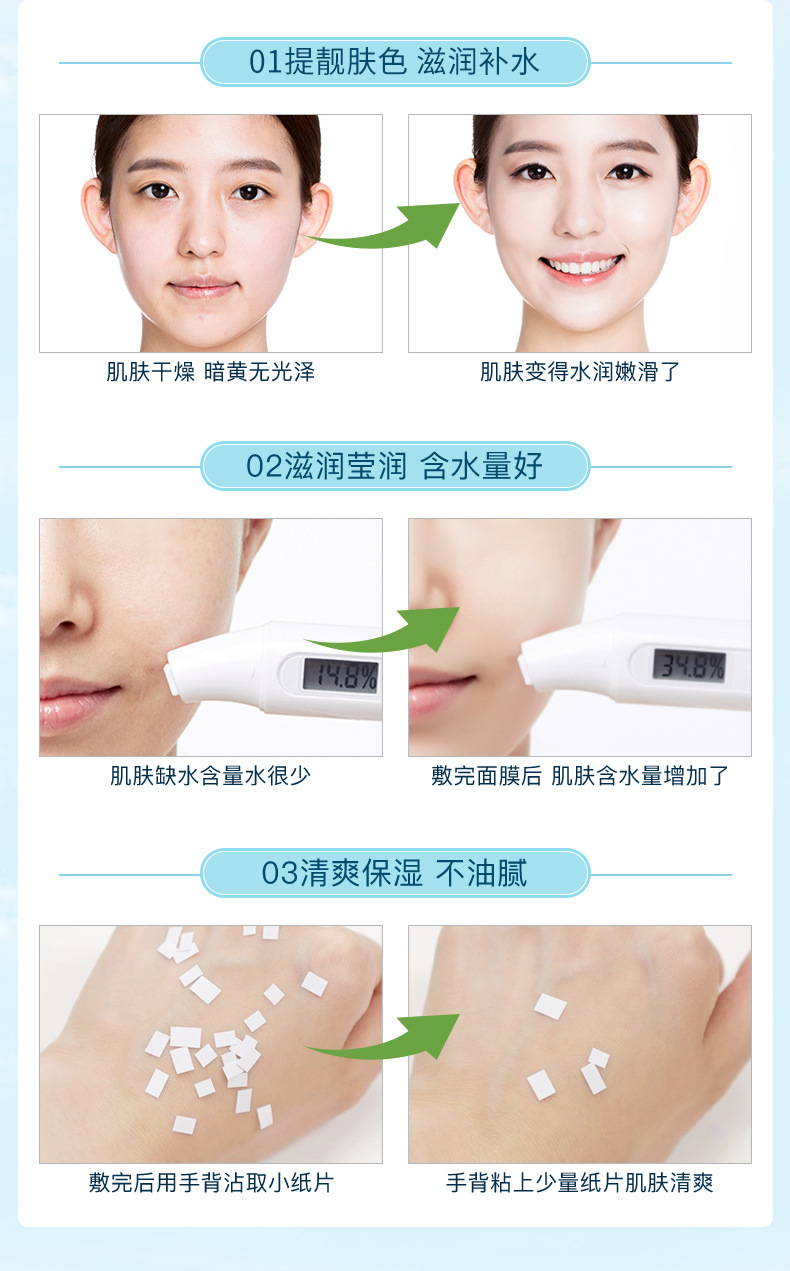 01提靓肤色 滋润补水

肌肤干燥 暗黄无光泽

肌肤变得水润嫩滑了

02滋润莹润 含水量好

14.8%

34.8%

肌肤缺水含量水很少

敷完面膜后 肌肤含水量增加了

03清爽保湿 不油腻

敷完后用手背沾取小纸片

手背粘上少量纸片肌肤清爽