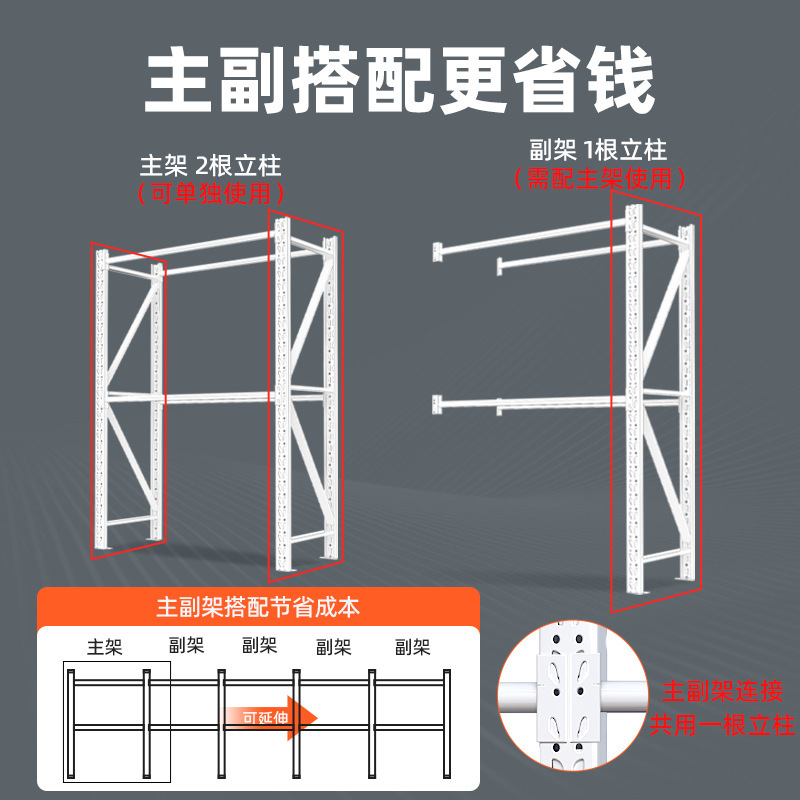 主副搭配更省钱

主架 2根立柱
（可单独使用）

副架 1根立柱
（需配主架使用）

主副架搭配节省成本

主架 副架 副架 副架 副架

可延伸

主副架连接
共用一根立柱