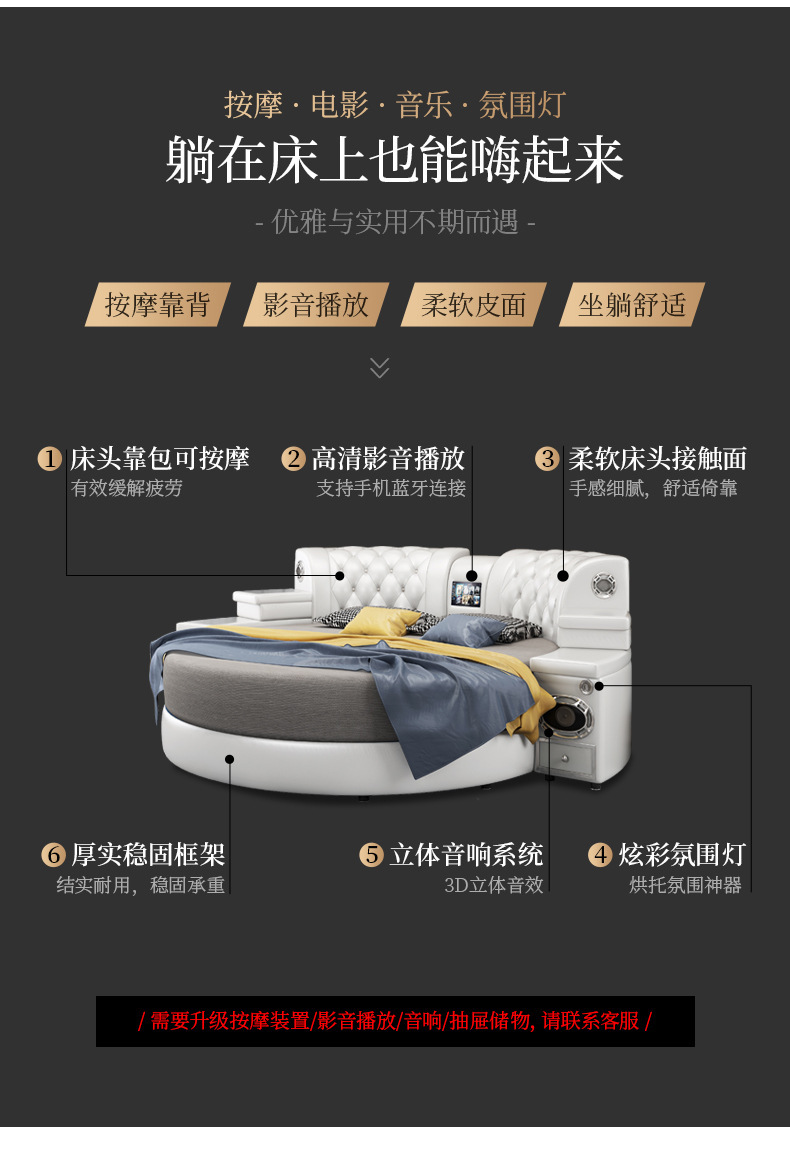 按摩 · 电影 · 音乐 · 氛围灯

躺在床上也能嗨起来

- 优雅与实用不期而遇 -

按摩靠背 影音播放 柔软皮面 坐躺舒适

1 床头靠包可按摩
有效缓解疲劳

2 高清影音播放
支持手机蓝牙连接

3 柔软床头接触面
手感细腻，舒适倚靠

6 厚实稳固框架
结实耐用，稳固承重

5 立体音响系统
3D立体音效

4 炫彩氛围灯
烘托氛围神器

/ 需要升级按摩装置/影音播放/音响/抽屉储物, 请联系客服 /