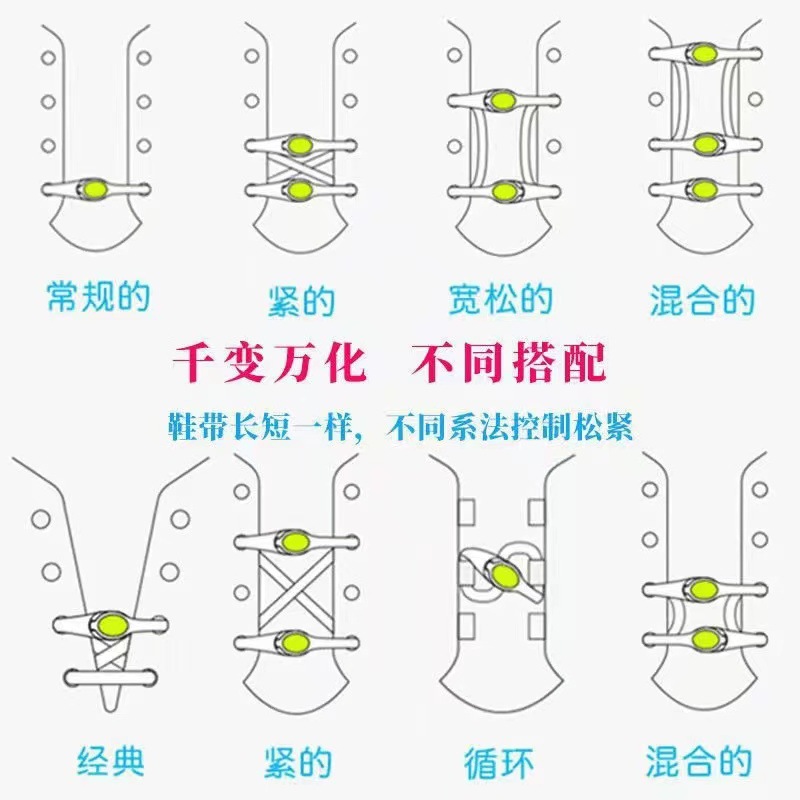 常规的
紧的
宽松的
混合的

千变万化 不同搭配

鞋带长短一样，不同系法控制松紧

经典
紧的
循环
混合的