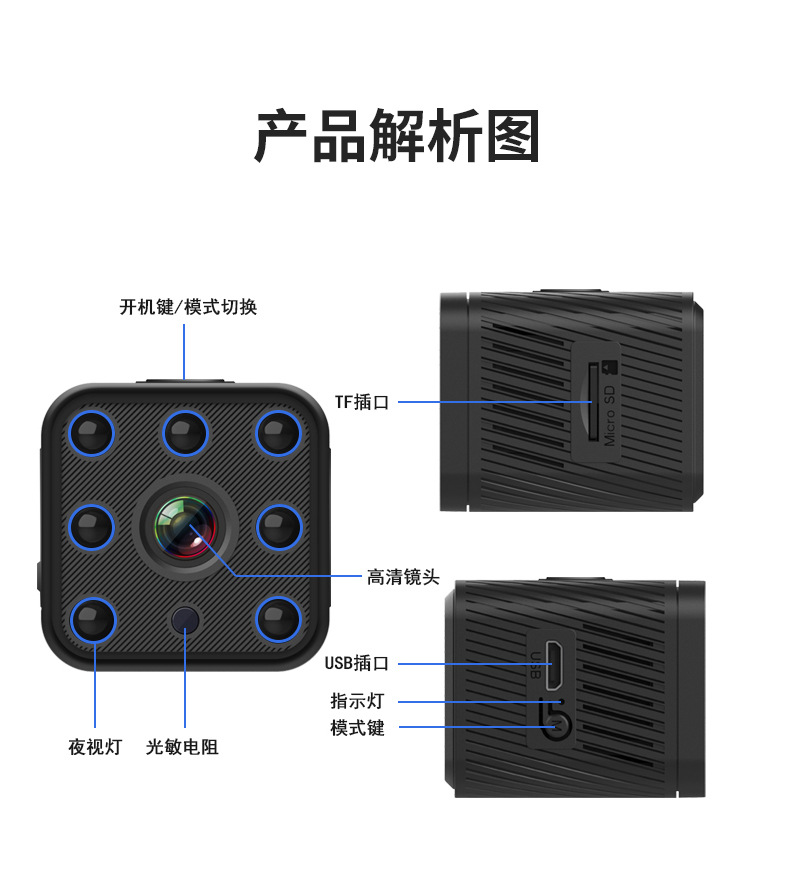 产品解析图

开机键/模式切换

TF插口

Micro SD

高清镜头

USB插口

USB

指示灯

模式键

夜视灯

光敏电阻