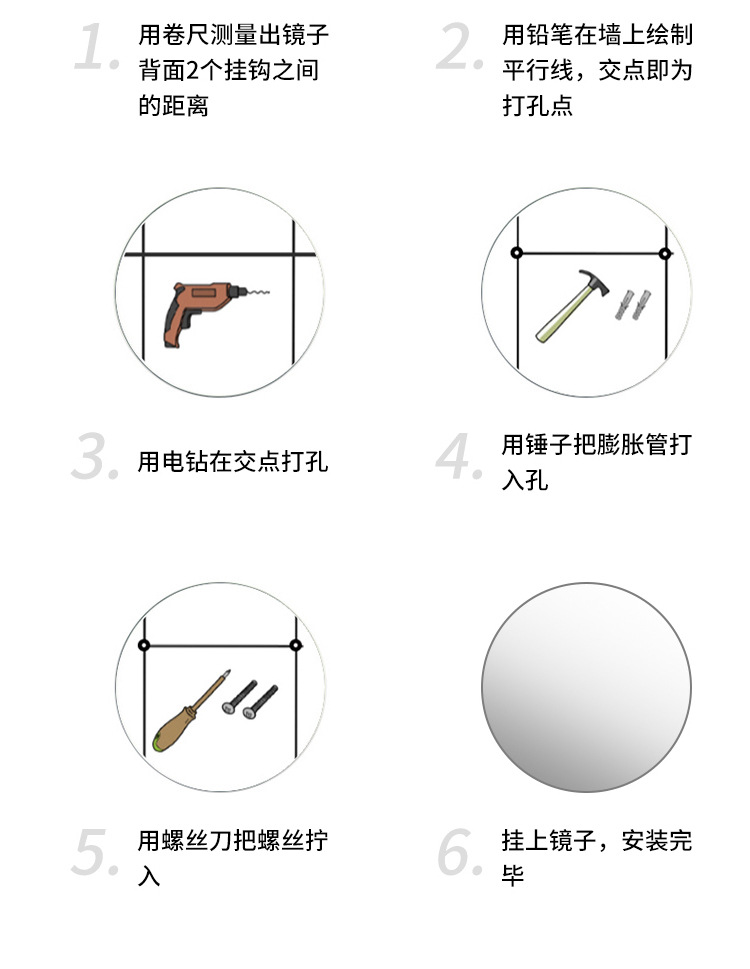 1. 用卷尺测量出镜子背面2个挂钩之间的距离

2. 用铅笔在墙上绘制平行线，交点即为打孔点

3. 用电钻在交点打孔

4. 用锤子把膨胀管打入孔

5. 用螺丝刀把螺丝拧入

6. 挂上镜子，安装完毕