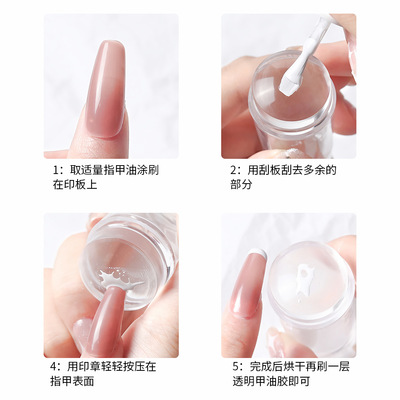 1：取适量指甲油涂刷在印板上

2：用刮板刮去多余的部分

4：用印章轻轻按压在指甲表面

5：完成后烘干再刷一层透明甲油胶即可