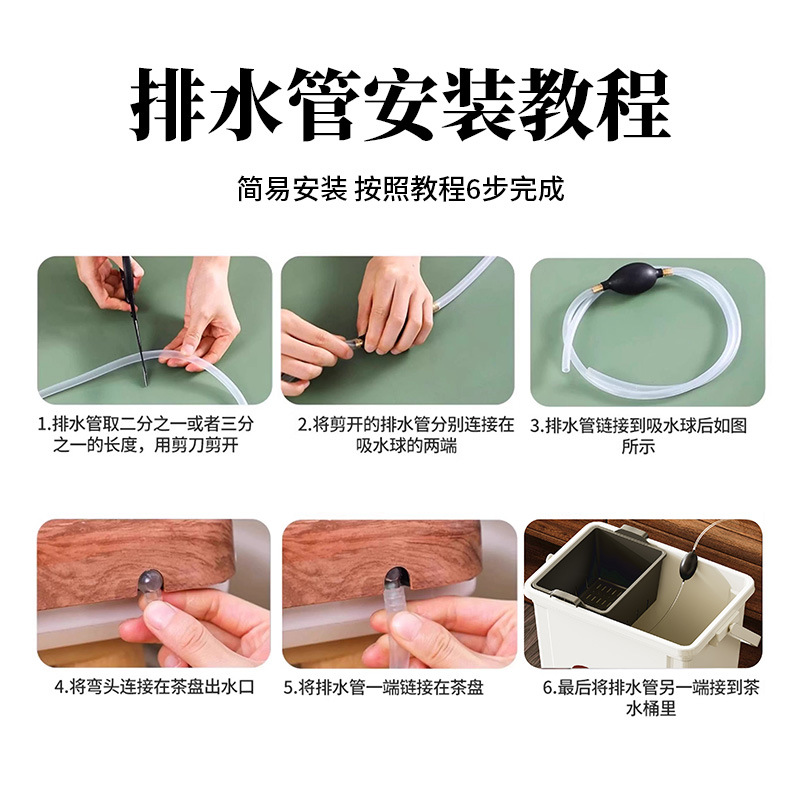 排水管安装教程

简易安装 按照教程6步完成

1.排水管取二分之一或者三分之一的长度，用剪刀剪开

2.将剪开的排水管分别连接在吸水球的两端

3.排水管链接到吸水球后如图所示

4.将弯头连接在茶盘出水口

5.将排水管一端链接在茶盘

6.最后将排水管另一端接到茶水桶里