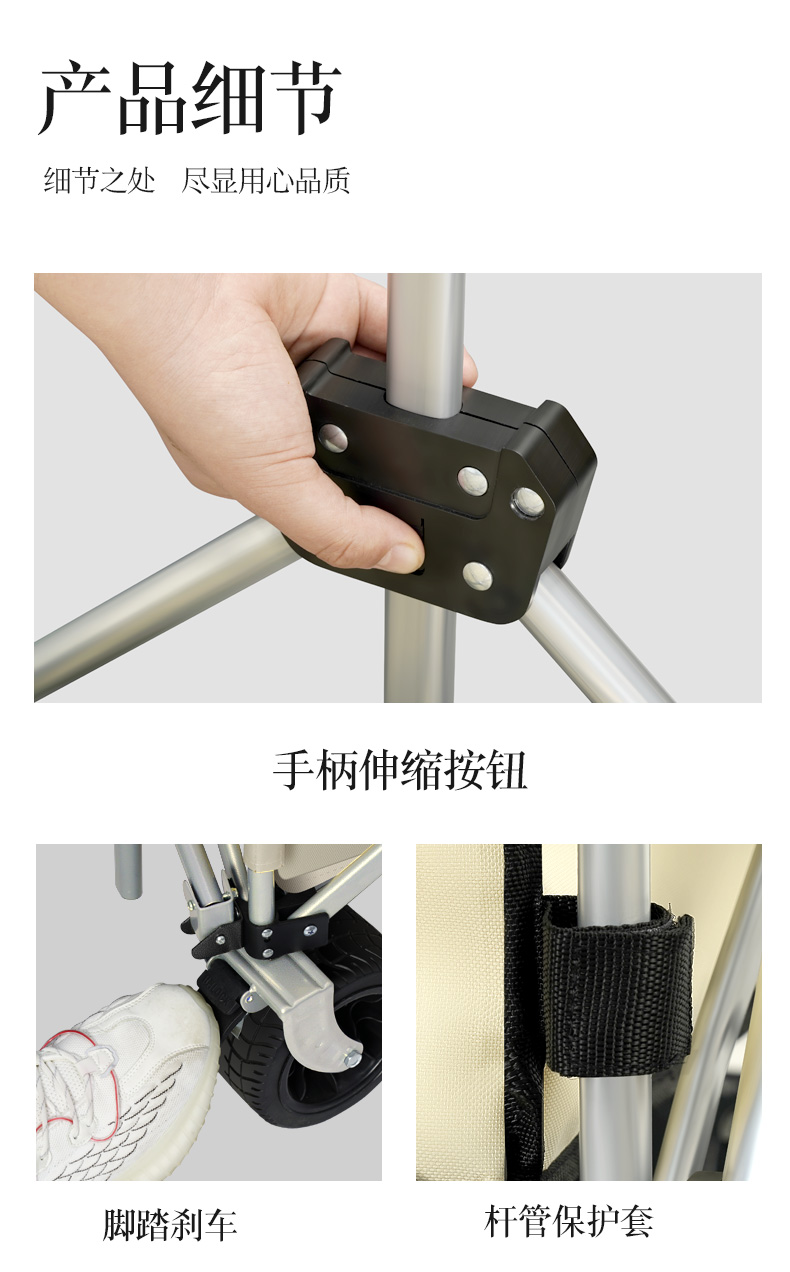 产品细节

细节之处　尽显用心品质

手柄伸缩按钮

脚踏刹车

杆管保护套