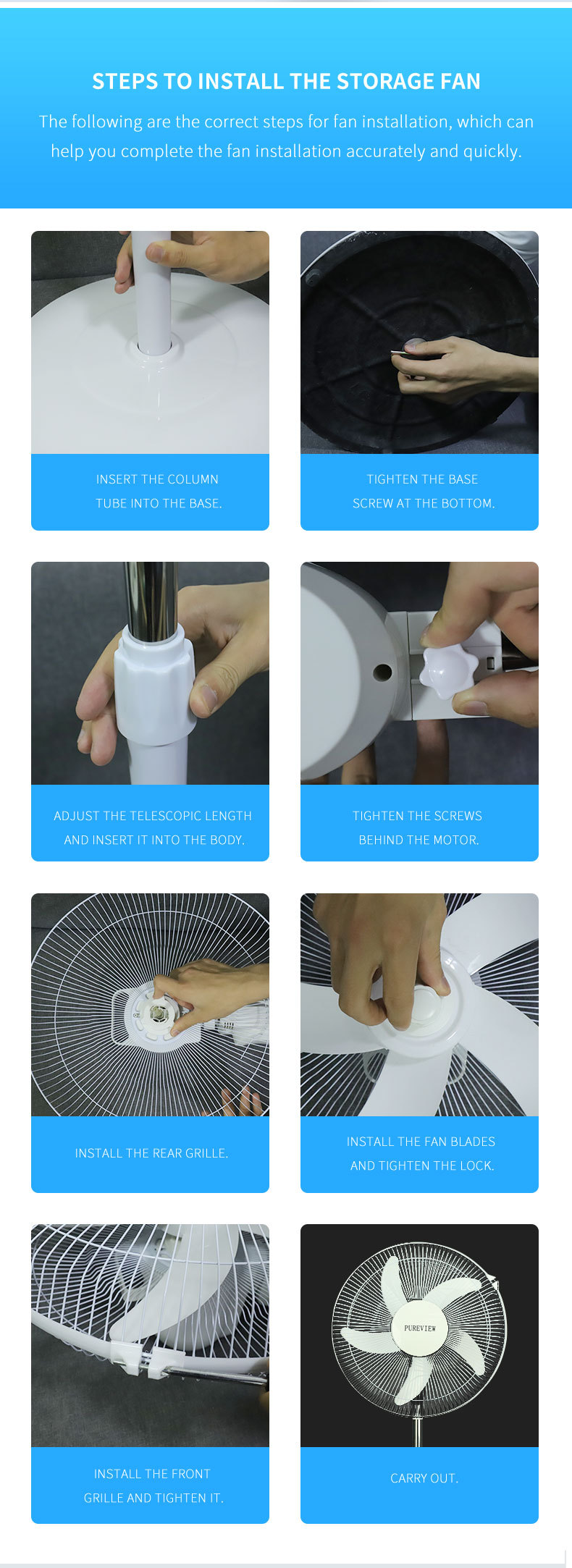 STEPS TO INSTALL THE STORAGE FAN

The following are the correct steps for fan installation, which can help you complete the fan installation accurately and quickly.

INSERT THE COLUMN TUBE INTO THE BASE.

TIGHTEN THE BASE SCREW AT THE BOTTOM.

ADJUST THE TELESCOPIC LENGTH AND INSERT IT INTO THE BODY.

TIGHTEN THE SCREWS BEHIND THE MOTOR.

INSTALL THE REAR GRILLE.

INSTALL THE FAN BLADES AND TIGHTEN THE LOCK.

INSTALL THE FRONT GRILLE AND TIGHTEN IT.

PUREVIEW

CARRY OUT.