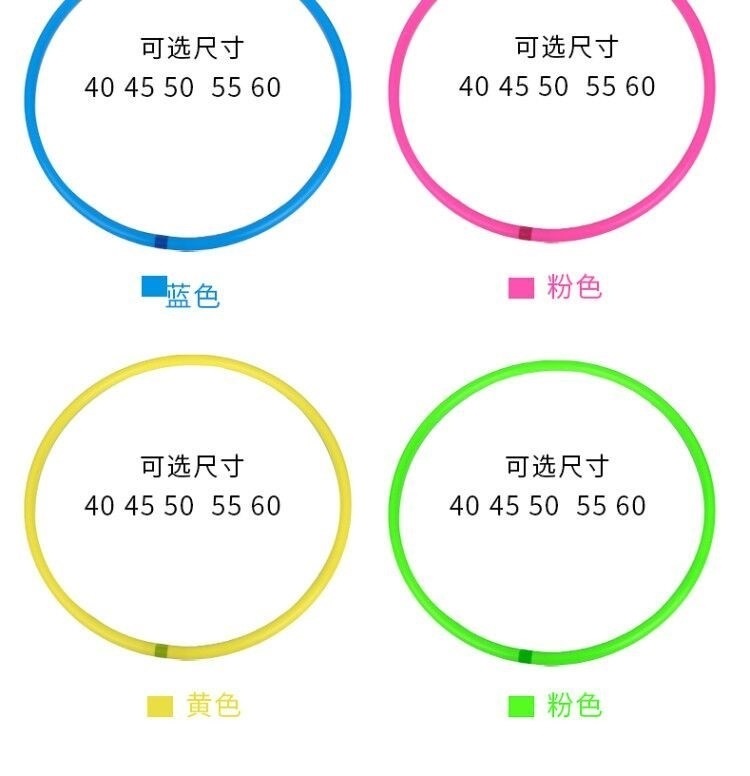 可选尺寸
40 45 50 55 60

蓝色

可选尺寸
40 45 50 55 60

粉色

可选尺寸
40 45 50 55 60

黄色

可选尺寸
40 45 50 55 60

粉色