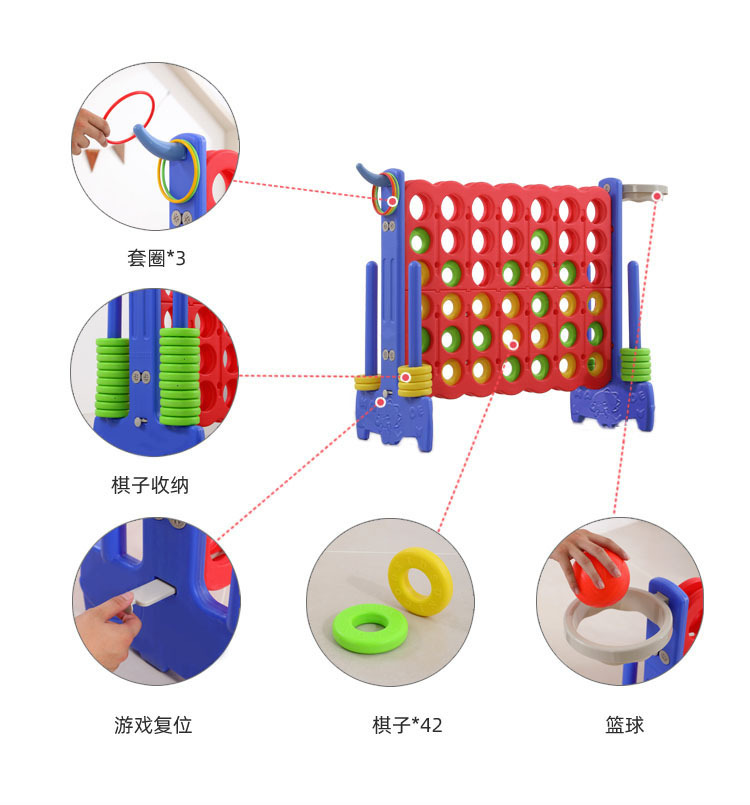 套圈*3

棋子收纳

游戏复位

棋子*42

篮球