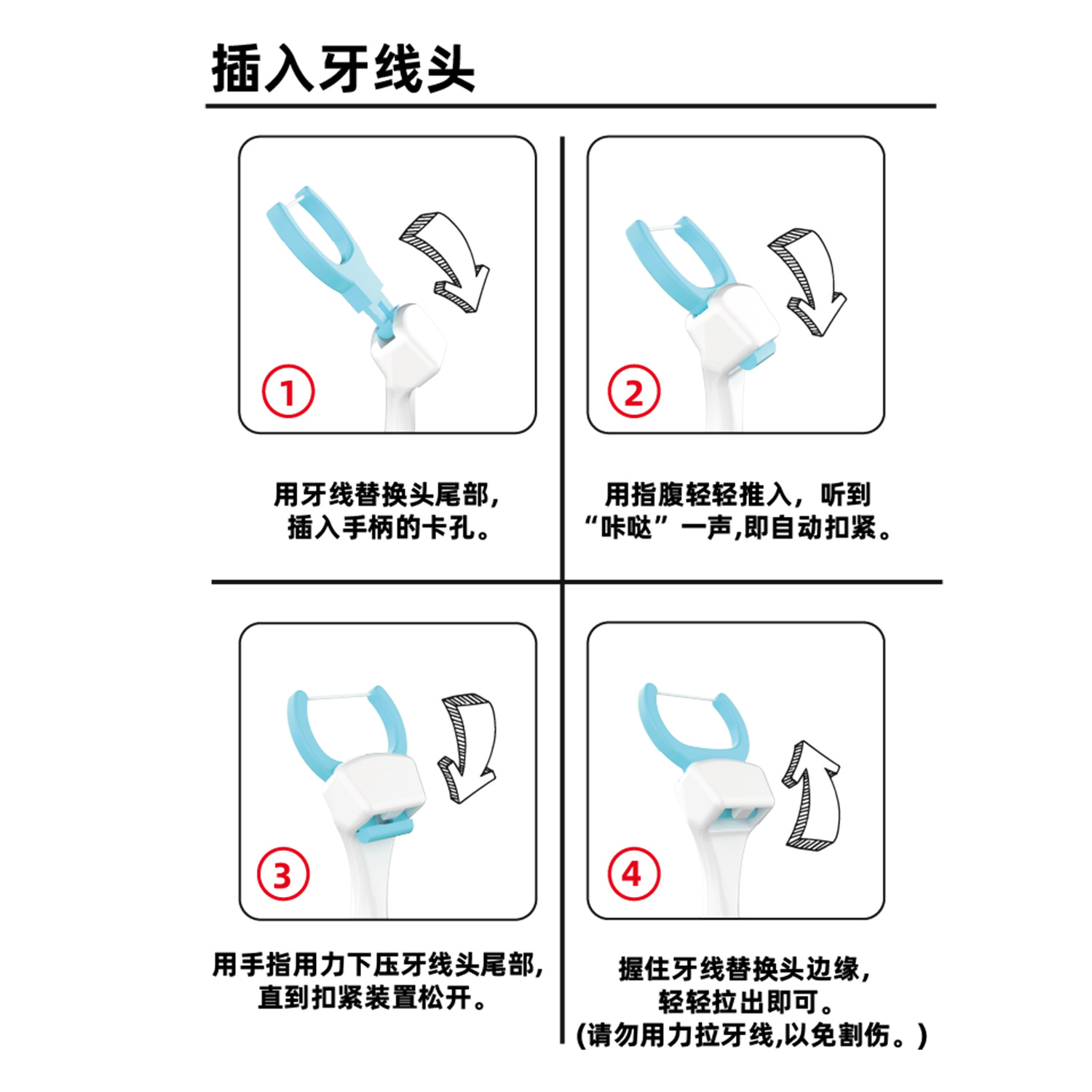 插入牙线头

①

用牙线替换头尾部，
插入手柄的卡孔。

②

用指腹轻轻推入，听到
“咔哒”一声,即自动扣紧。

③

用手指用力下压牙线头尾部，
直到扣紧装置松开。

④

握住牙线替换头边缘，
轻轻拉出即可。
(请勿用力拉牙线,以免割伤。)