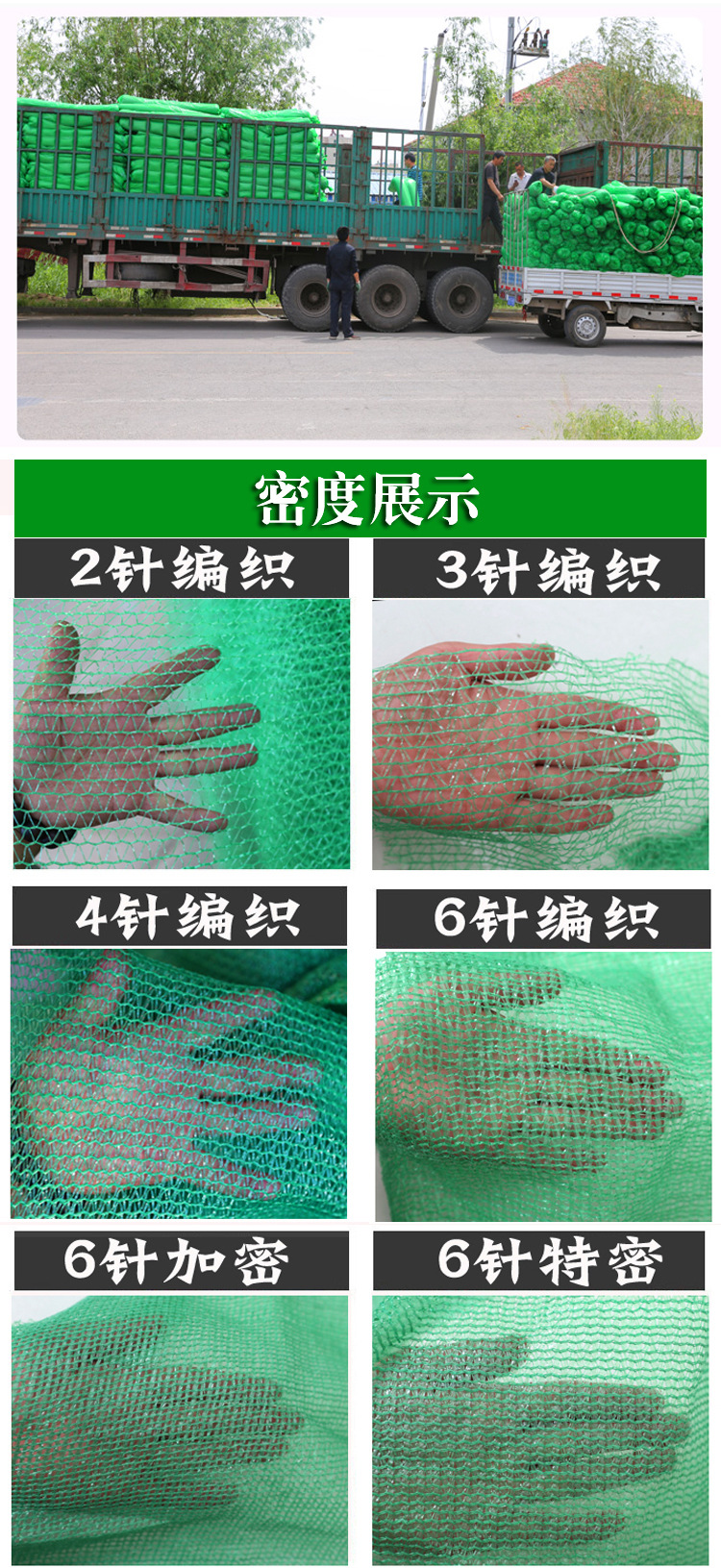 密度展示

2针编织

3针编织

4针编织

6针编织

6针加密

6针特密