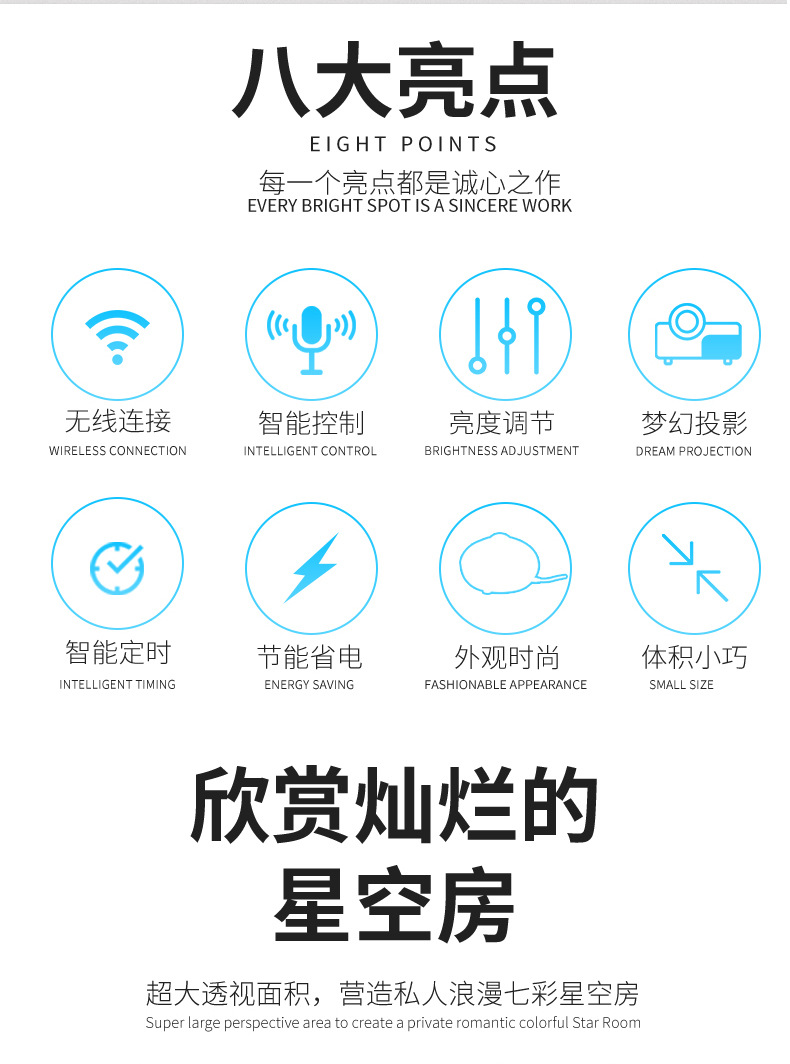 八大亮点

EIGHT POINTS

每一个亮点都是诚心之作
EVERY BRIGHT SPOT IS A SINCERE WORK

无线连接
WIRELESS CONNECTION

智能控制
INTELLIGENT CONTROL

亮度调节
BRIGHTNESS ADJUSTMENT

梦幻投影
DREAM PROJECTION

智能定时
INTELLIGENT TIMING

节能省电
ENERGY SAVING

外观时尚
FASHIONABLE APPEARANCE

体积小巧
SMALL SIZE

欣赏灿烂的
星空房

超大透视面积，营造私人浪漫七彩星空房
Super large perspective area to create a private romantic colorful Star Room