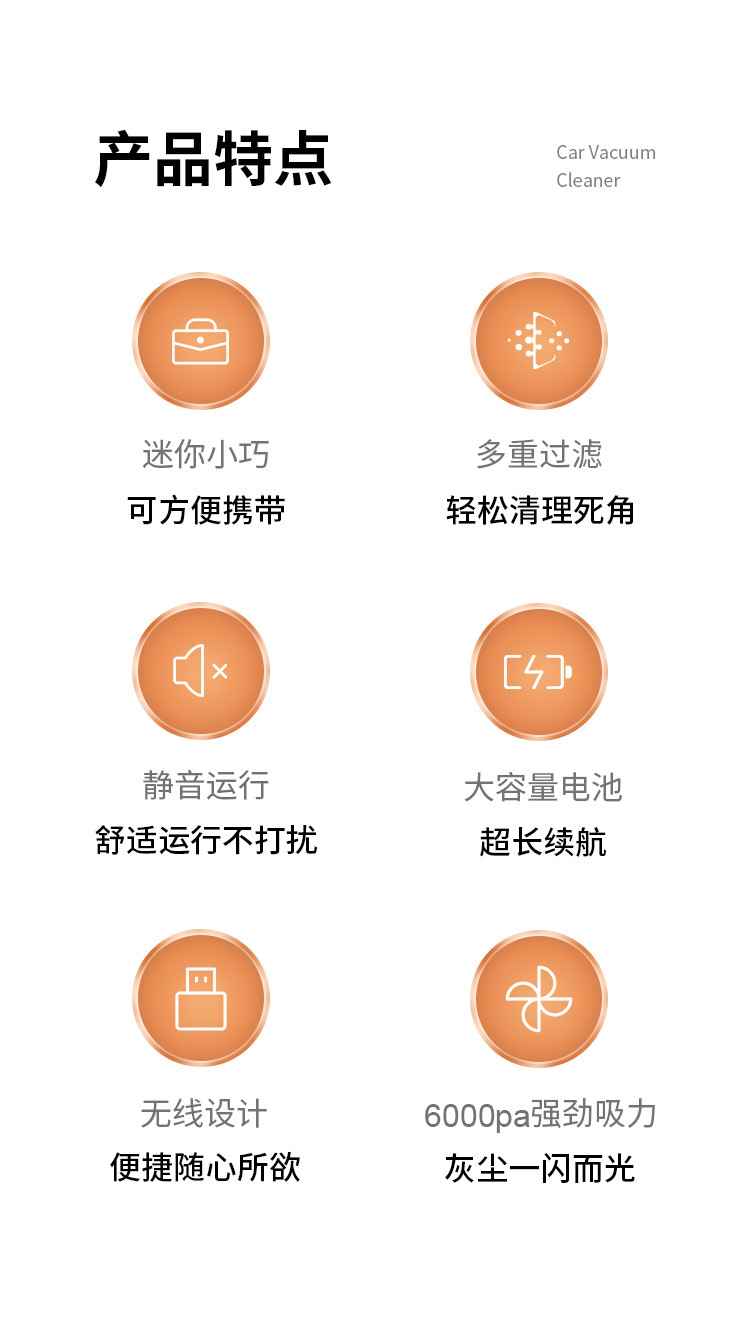 产品特点

Car Vacuum
Cleaner

迷你小巧
可方便携带

多重过滤
轻松清理死角

静音运行
舒适运行不打扰

大容量电池
超长续航

无线设计
便捷随心所欲

6000pa强劲吸力
灰尘一闪而光