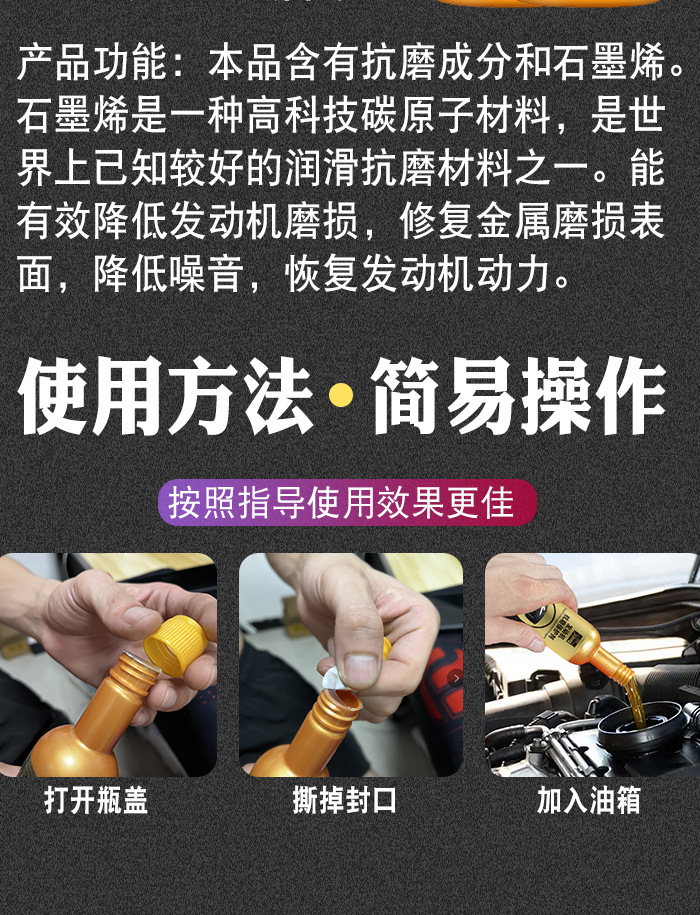 产品功能：本品含有抗磨成分和石墨烯。石墨烯是一种高科技碳原子材料，是世界上已知较好的润滑抗磨材料之一。能有效降低发动机磨损，修复金属磨损表面，降低噪音，恢复发动机动力。

使用方法·简易操作

按照指导使用效果更佳

打开瓶盖

撕掉封口

加入油箱